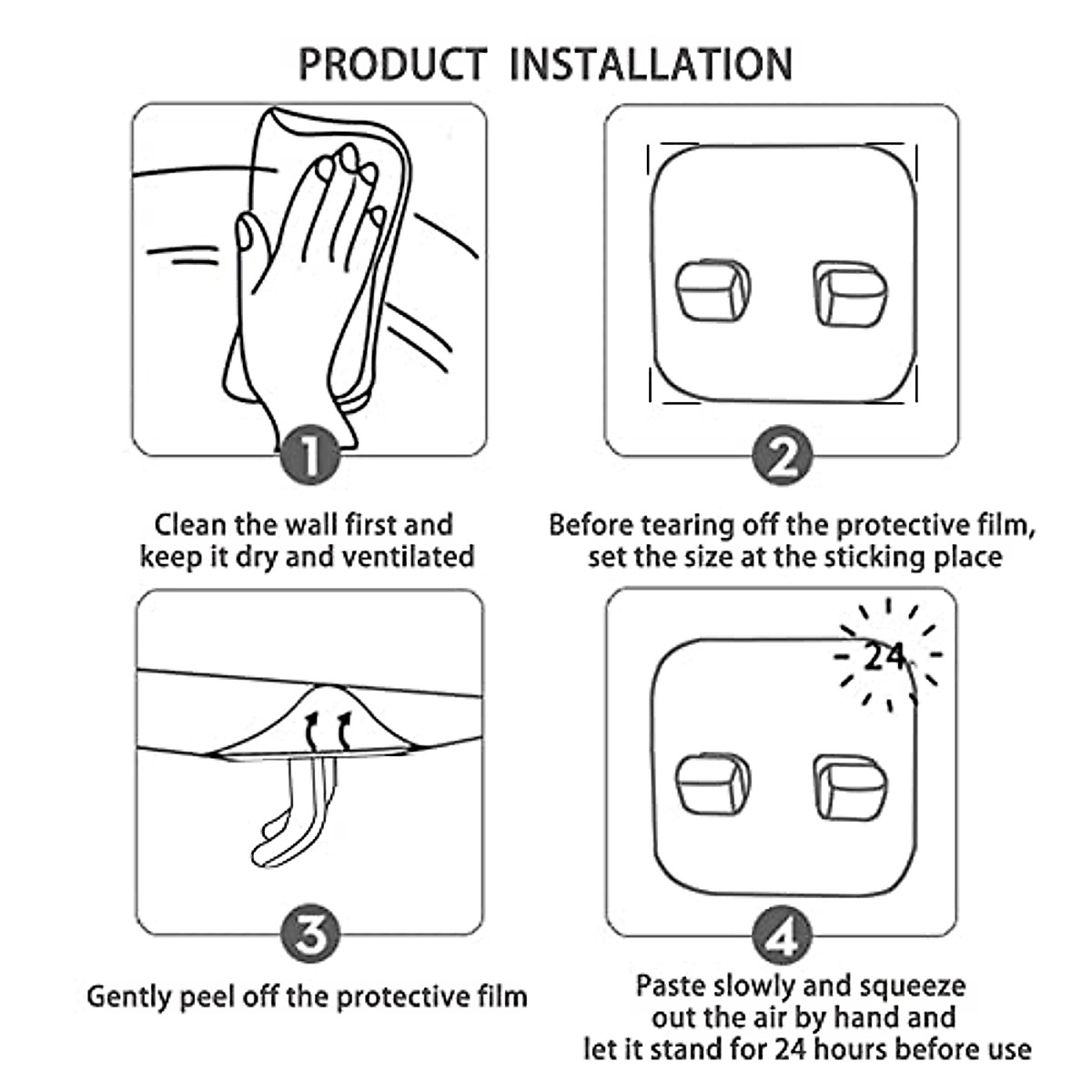 PRODUCT INSTALLATION

1

Clean the wall first and keep it dry and ventilated

2

Before tearing off the protective film, set the size at the sticking place

3

Gently peel off the protective film

24

4

Paste slowly and squeeze out the air by hand and let it stand for 24 hours before use