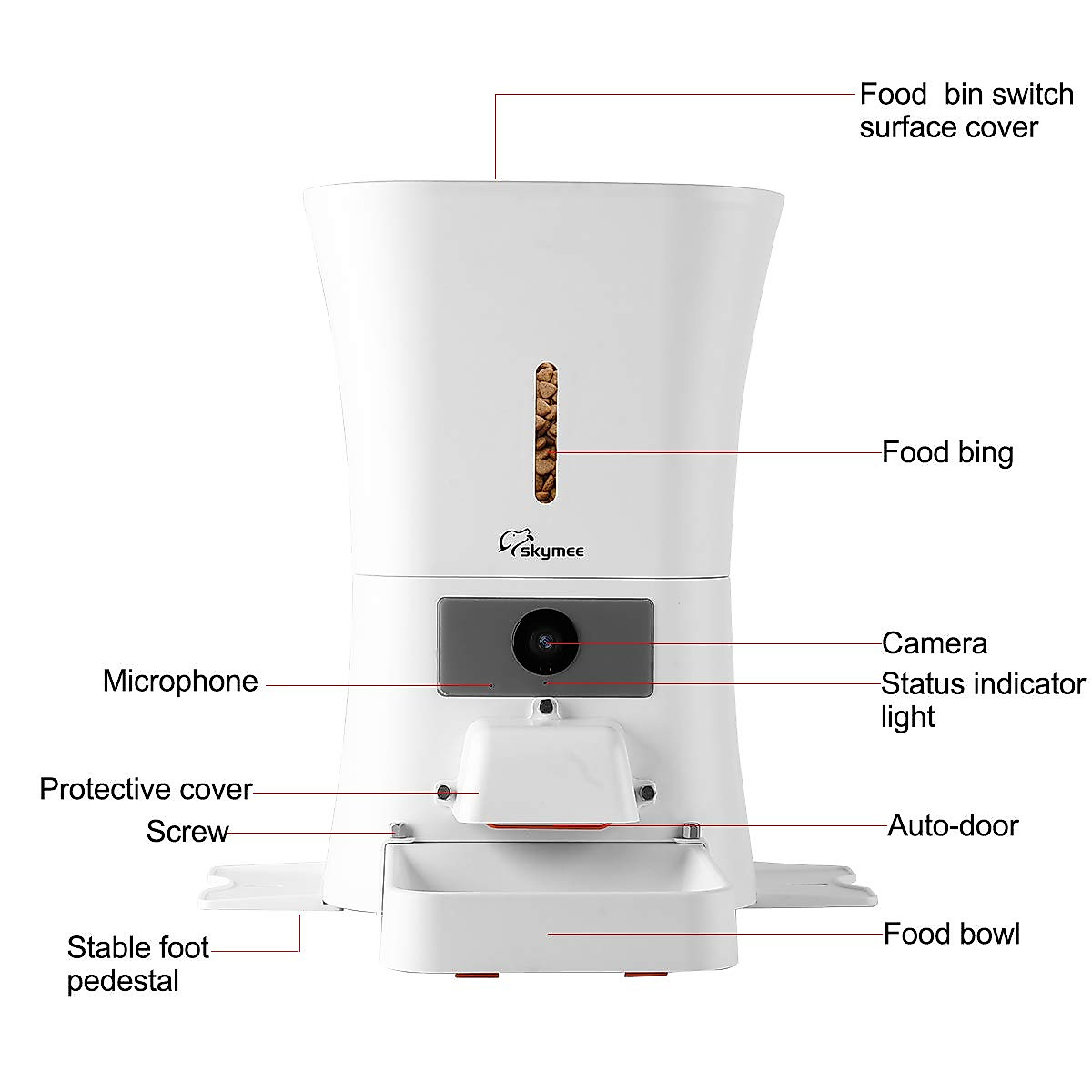 Food bin switch surface cover

Food bing

skymee

Camera

Microphone

Status indicator light

Protective cover

Screw

Auto-door

Stable foot pedestal

Food bowl