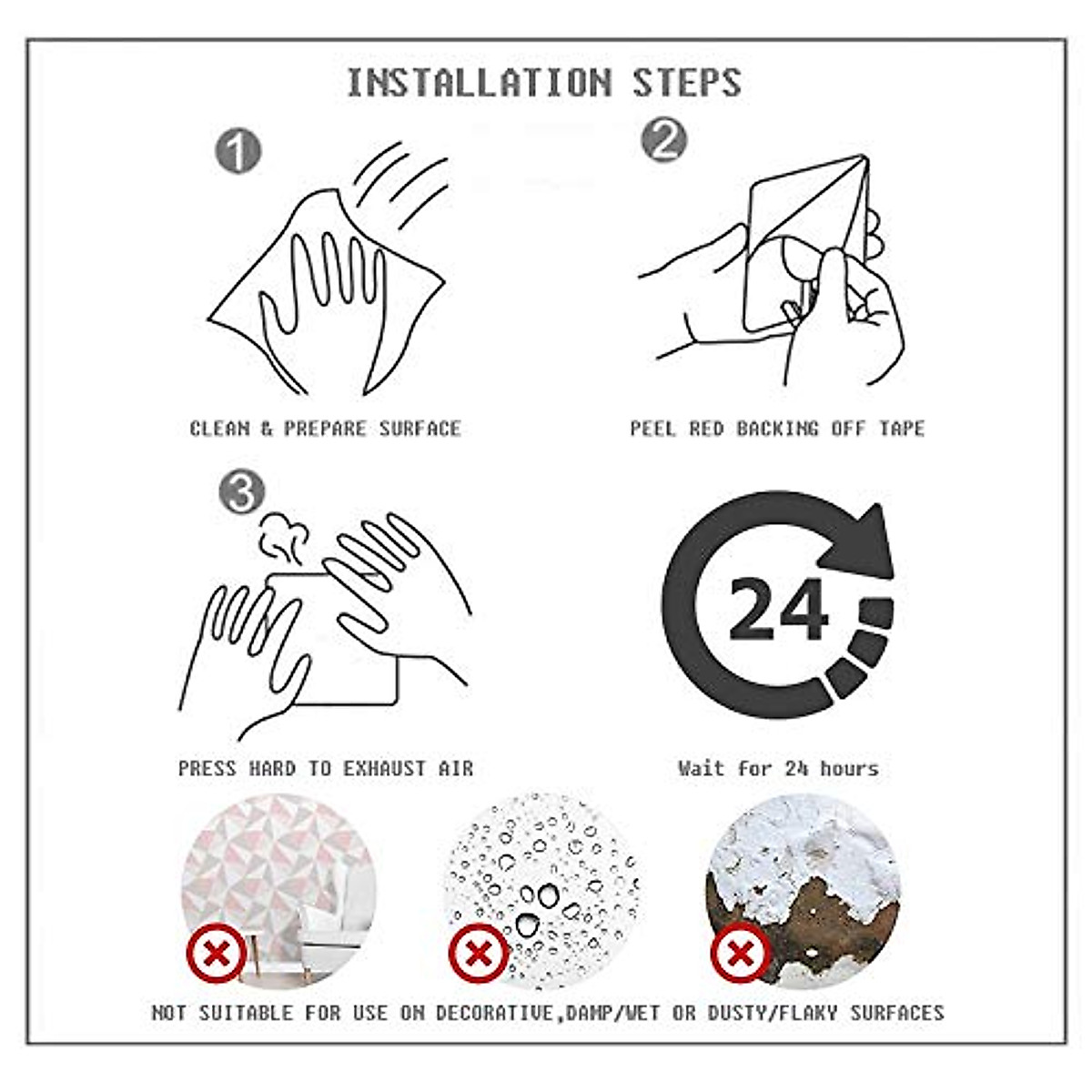 INSTALLATION STEPS

1

CLEAN & PREPARE SURFACE

2

PEEL RED BACKING OFF TAPE

3

PRESS HARD TO EXHAUST AIR

24

Wait for 24 hours

NOT SUITABLE FOR USE ON DECORATIVE,DAMP/WET OR DUSTY/FLAKY SURFACES