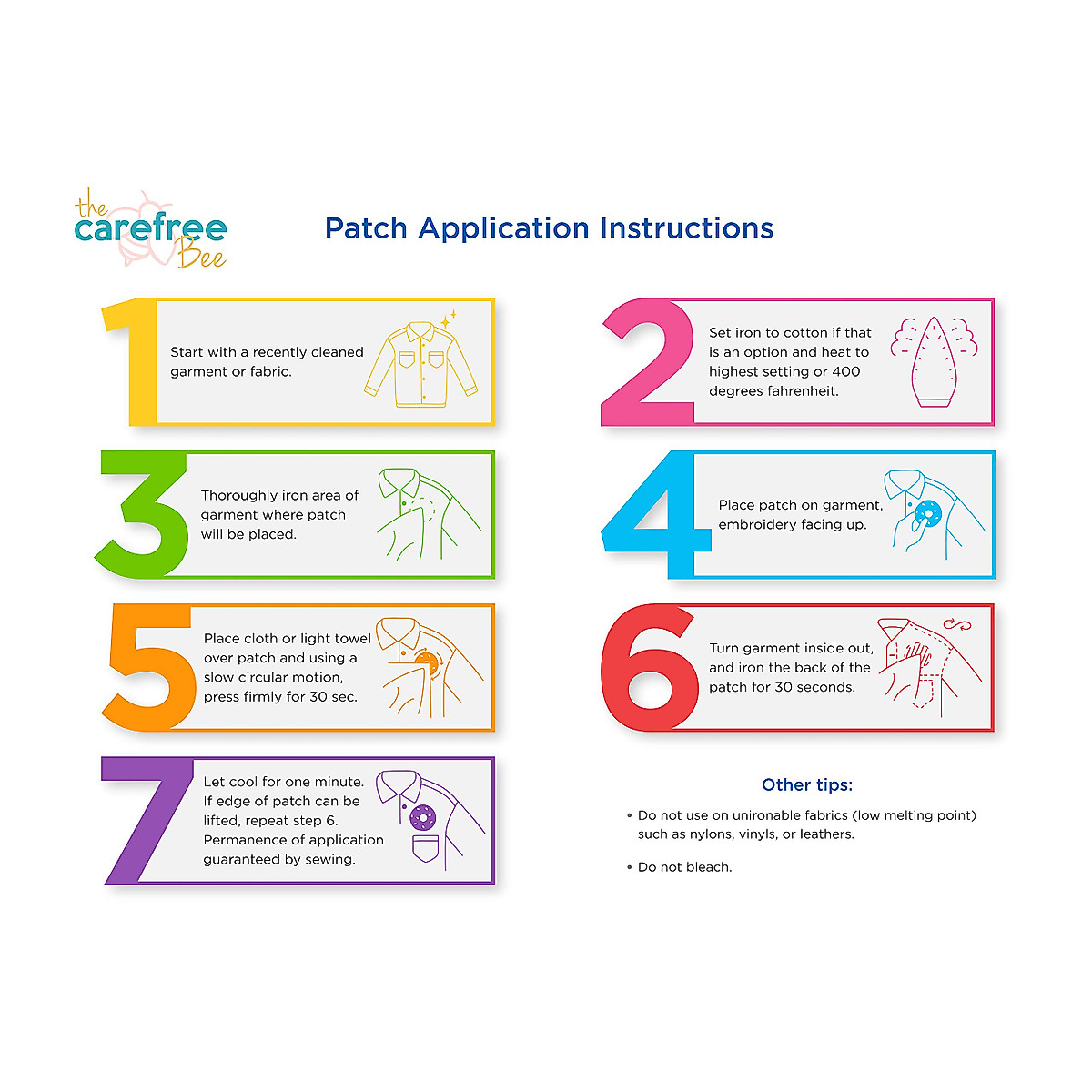 the carefree Bee

Patch Application Instructions

1 Start with a recently cleaned garment or fabric.

2 Set iron to cotton if that is an option and heat to highest setting or 400 degrees fahrenheit.

3 Thoroughly iron area of garment where patch will be placed.

4 Place patch on garment, embroidery facing up.

5 Place cloth or light towel over patch and using a slow circular motion, press firmly for 30 sec.

6 Turn garment inside out, and iron the back of the patch for 30 seconds.

7 Let cool for one minute. If edge of patch can be lifted, repeat step 6. Permanence of application guaranteed by sewing.

Other tips:

• Do not use on unironable fabrics (low melting point) such as nylons, vinyls, or leathers.

• Do not bleach.