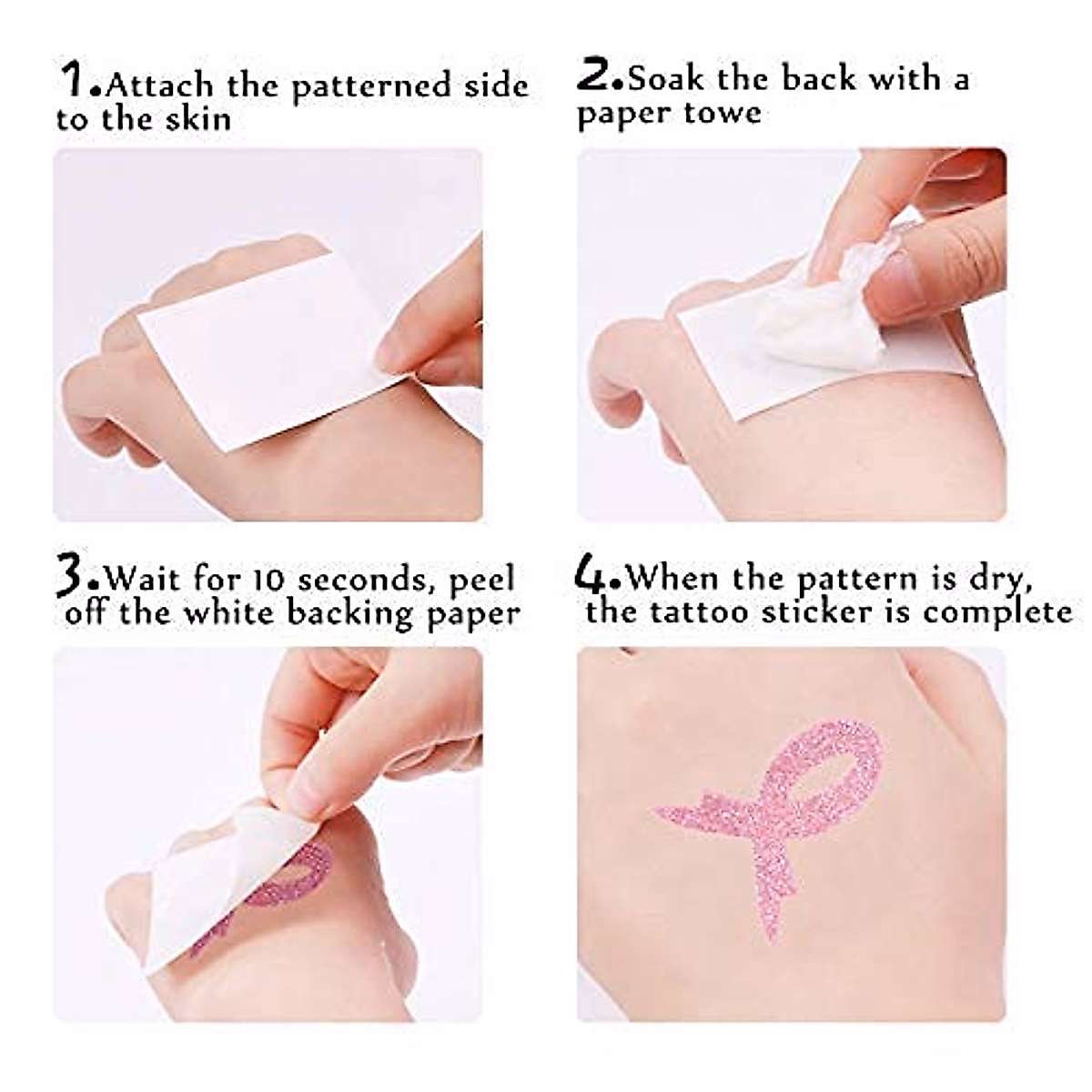 1.Attach the patterned side to the skin

2.Soak the back with a paper towe

3.Wait for 10 seconds, peel off the white backing paper

4.When the pattern is dry, the tattoo sticker is complete