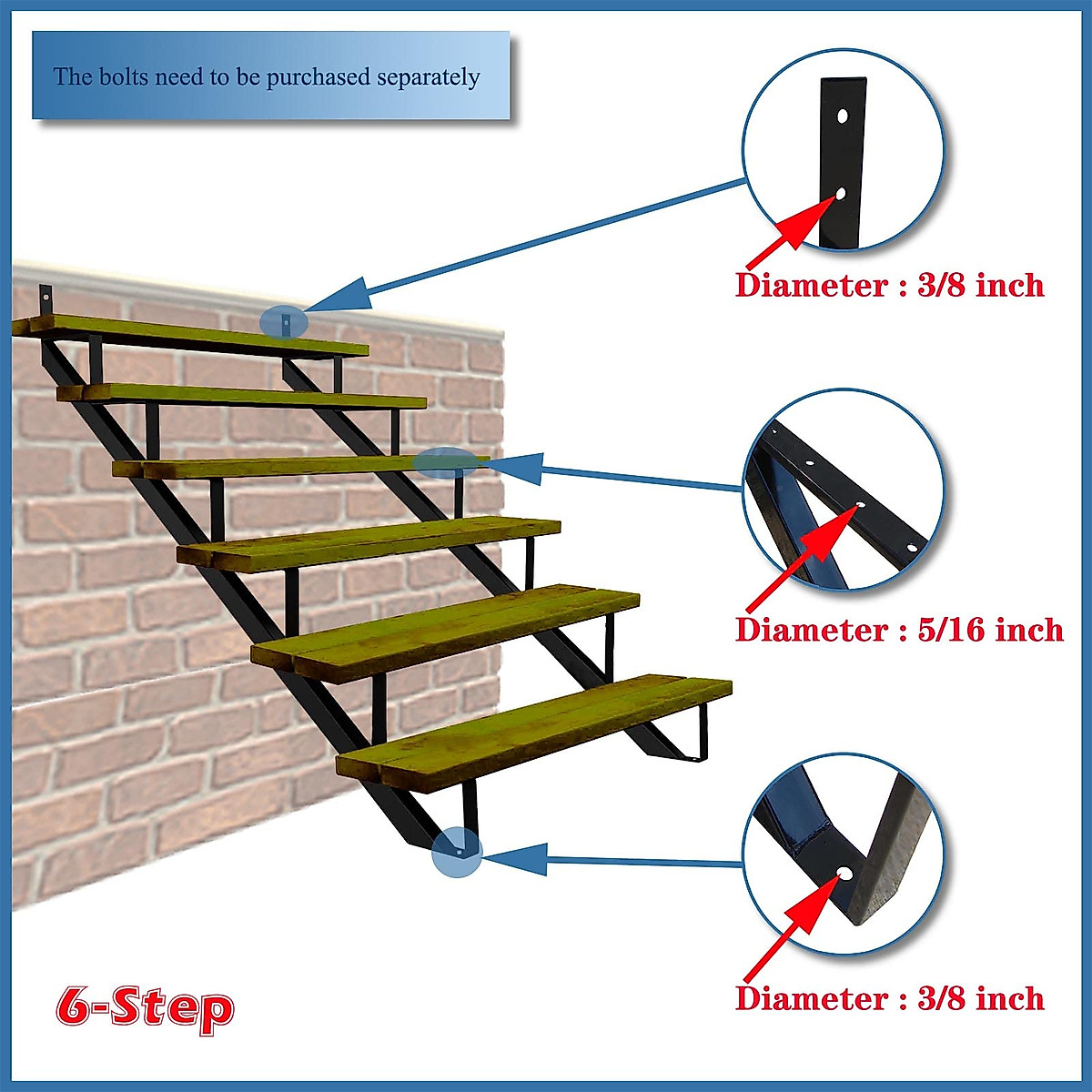 The bolts need to be purchased separately

Diameter : 3/8 inch

Diameter : 5/16 inch

Diameter : 3/8 inch

6-Step