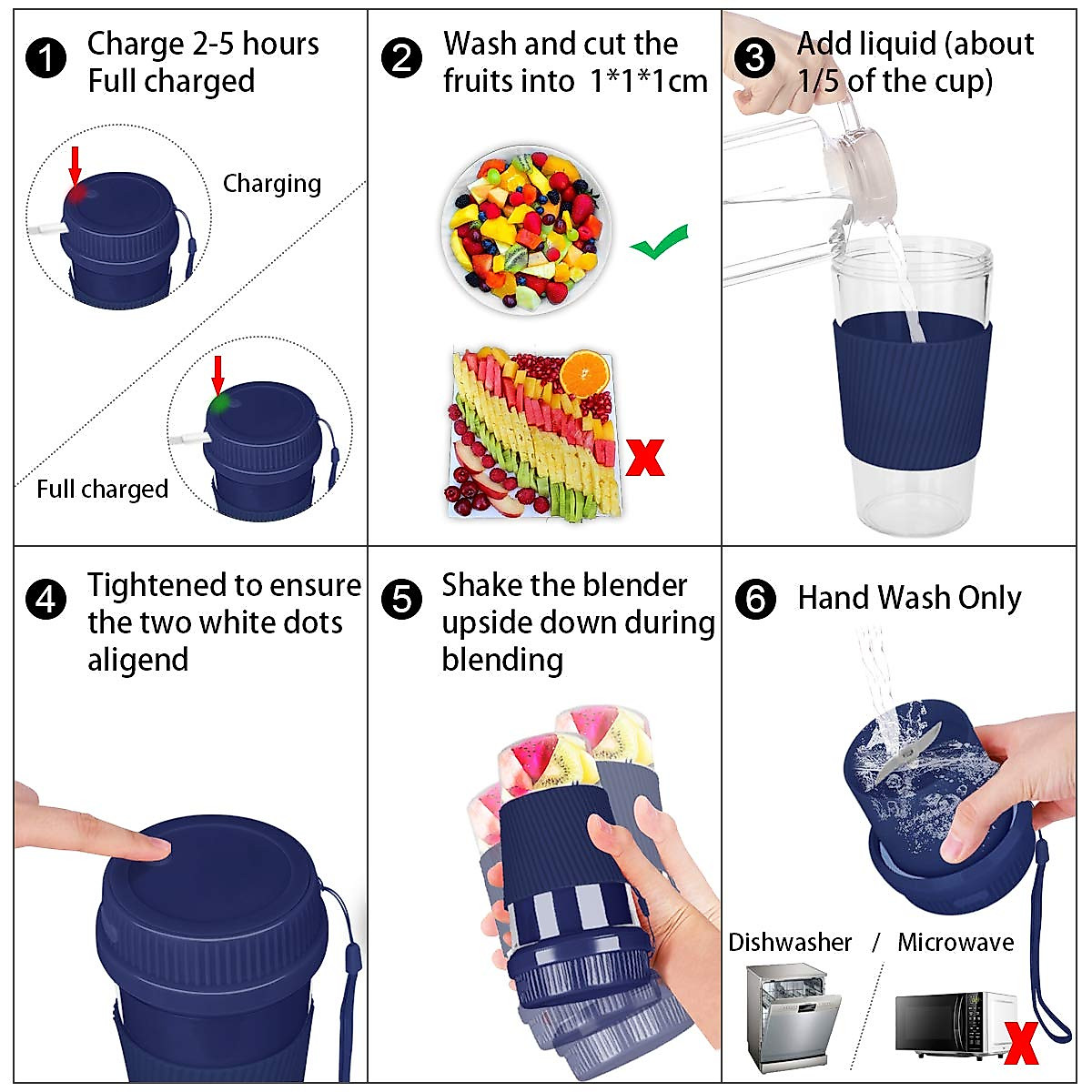 1 Charge 2-5 hours Full charged

Charging

Full charged

2 Wash and cut the fruits into 1*1*1cm

3 Add liquid (about 1/5 of the cup)

4 Tightened to ensure the two white dots aligend

5 Shake the blender upside down during blending

6 Hand Wash Only

Dishwasher / Microwave