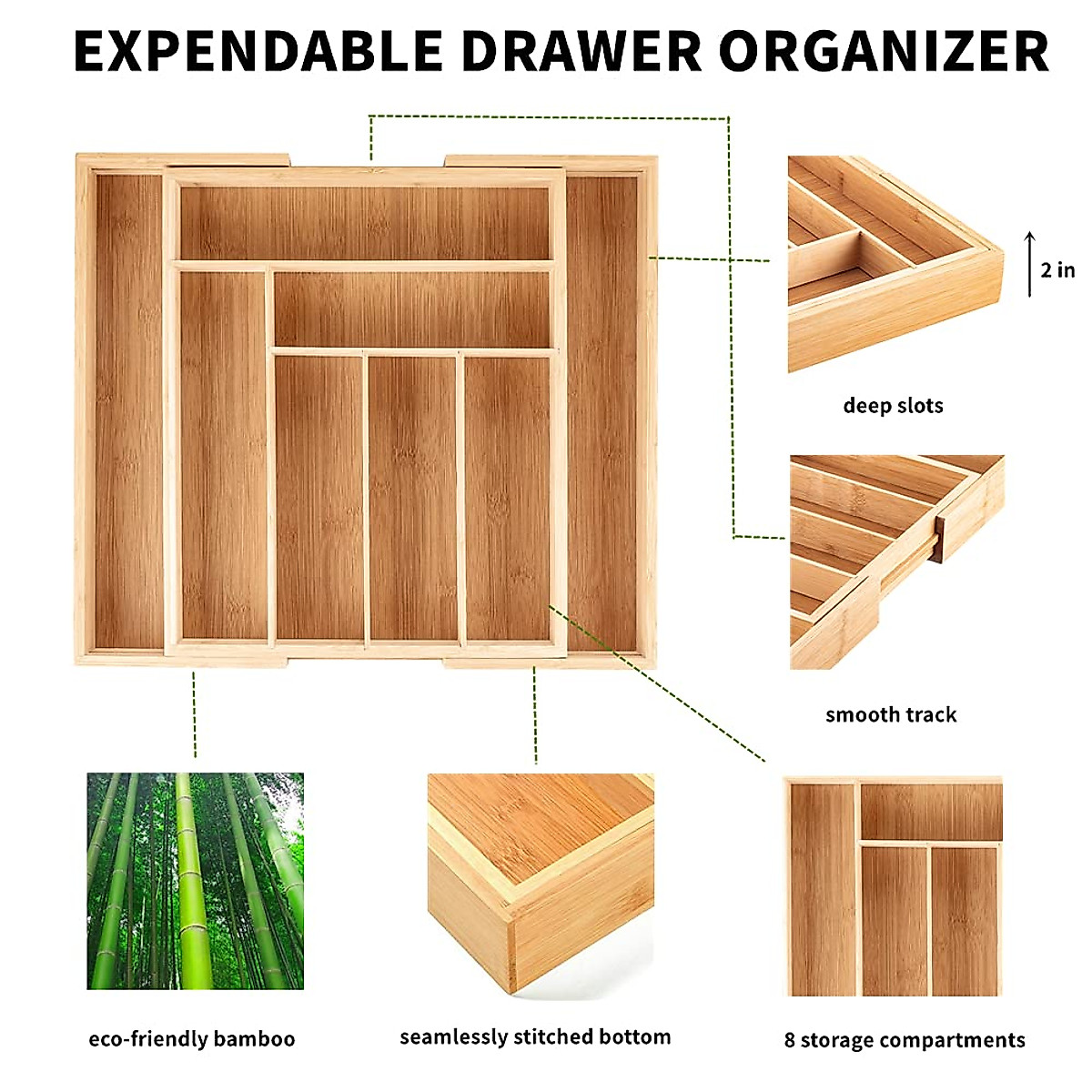 EXPENDABLE DRAWER ORGANIZER

2 in

deep slots

smooth track

eco-friendly bamboo

seamlessly stitched bottom

8 storage compartments