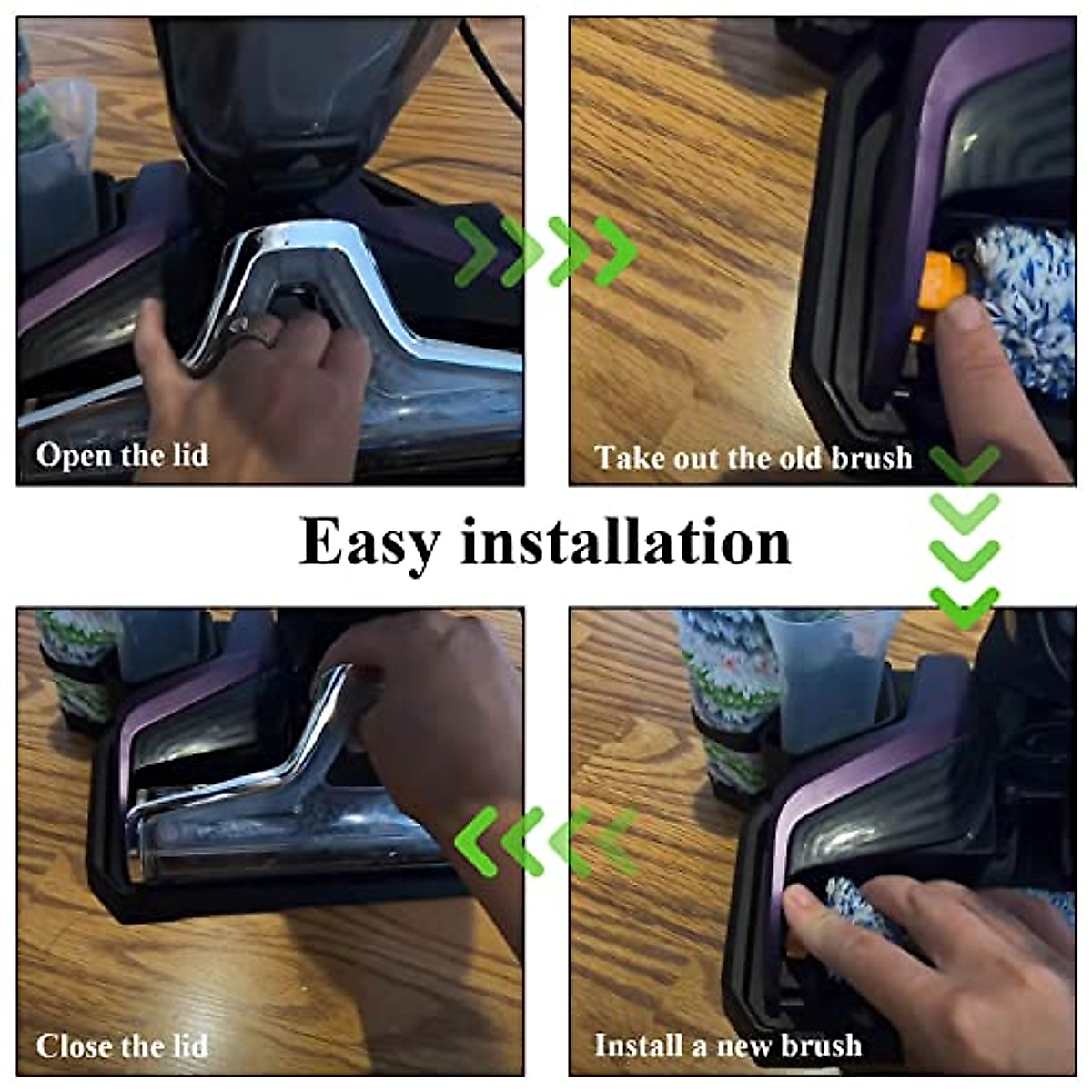 Open the lid

Take out the old brush

Easy installation

Close the lid

Install a new brush