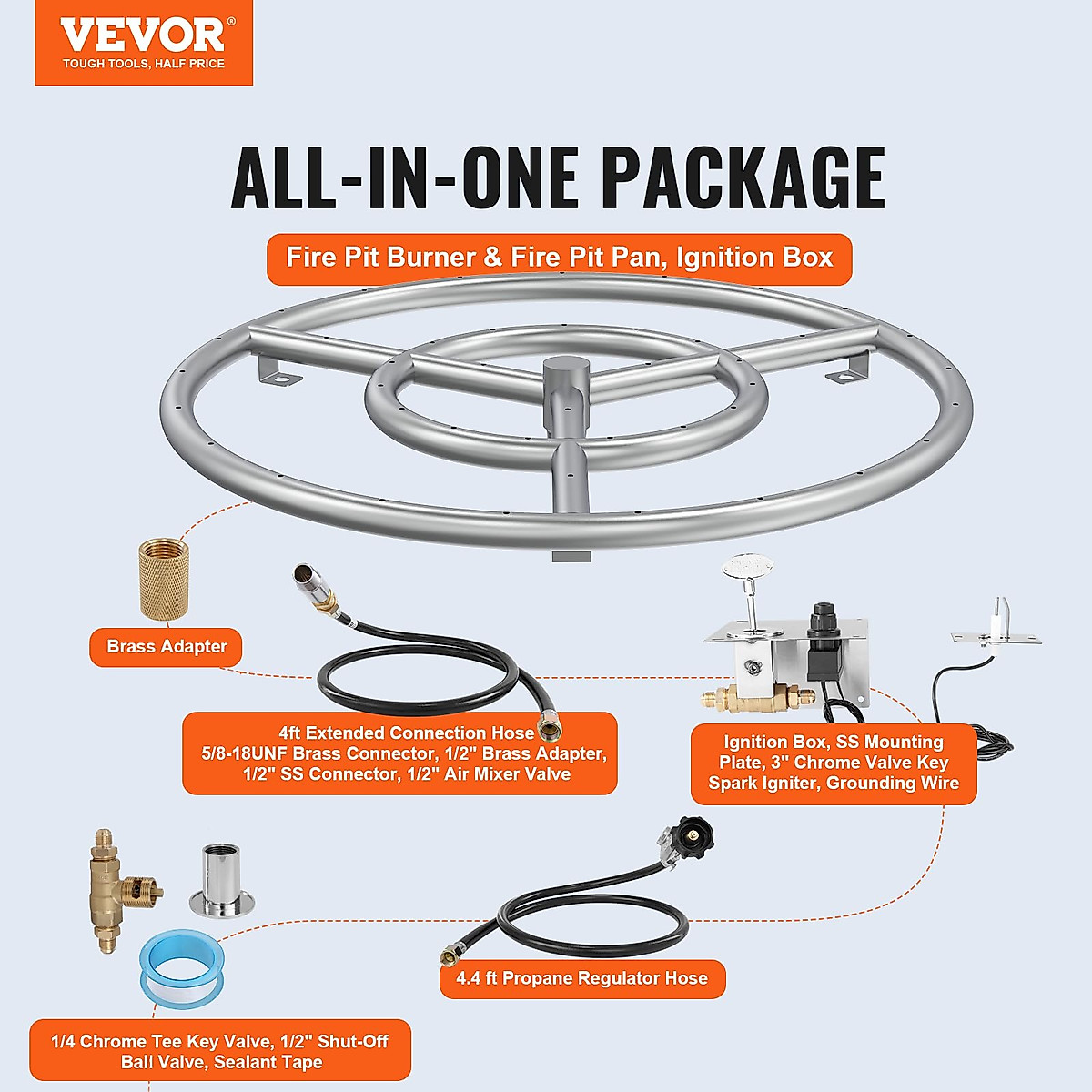 VEVOR®
TOUGH TOOLS, HALF PRICE

ALL-IN-ONE PACKAGE

Fire Pit Burner & Fire Pit Pan, Ignition Box

Brass Adapter

4ft Extended Connection Hose
5/8-18UNF Brass Connector, 1/2" Brass Adapter,
1/2" SS Connector, 1/2" Air Mixer Valve

Ignition Box, SS Mounting Plate, 3" Chrome Valve Key Spark Igniter, Grounding Wire

4.4 ft Propane Regulator Hose

1/4 Chrome Tee Key Valve, 1/2" Shut-Off Ball Valve, Sealant Tape