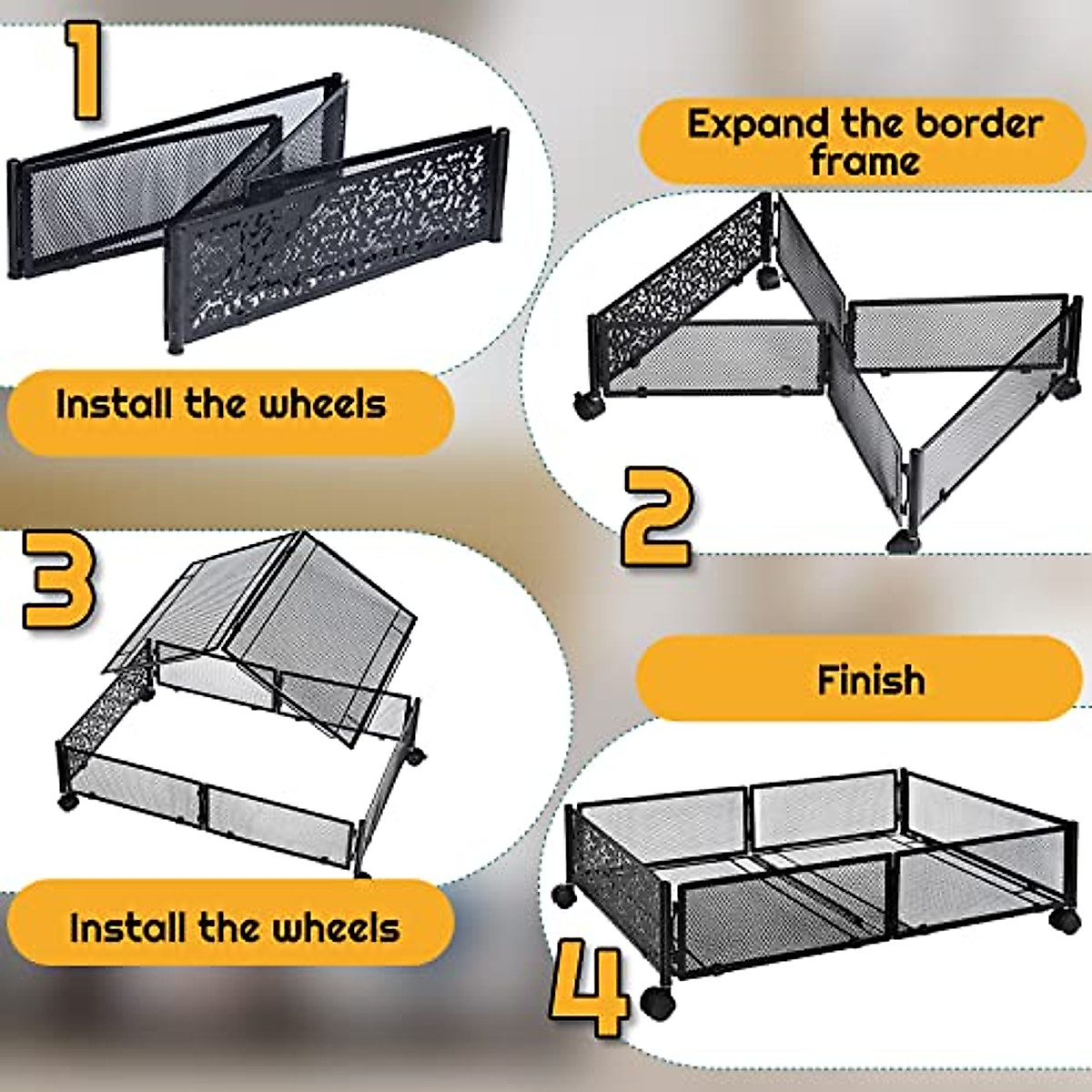 1

Install the wheels

Expand the border frame

2

3

Install the wheels

Finish

4