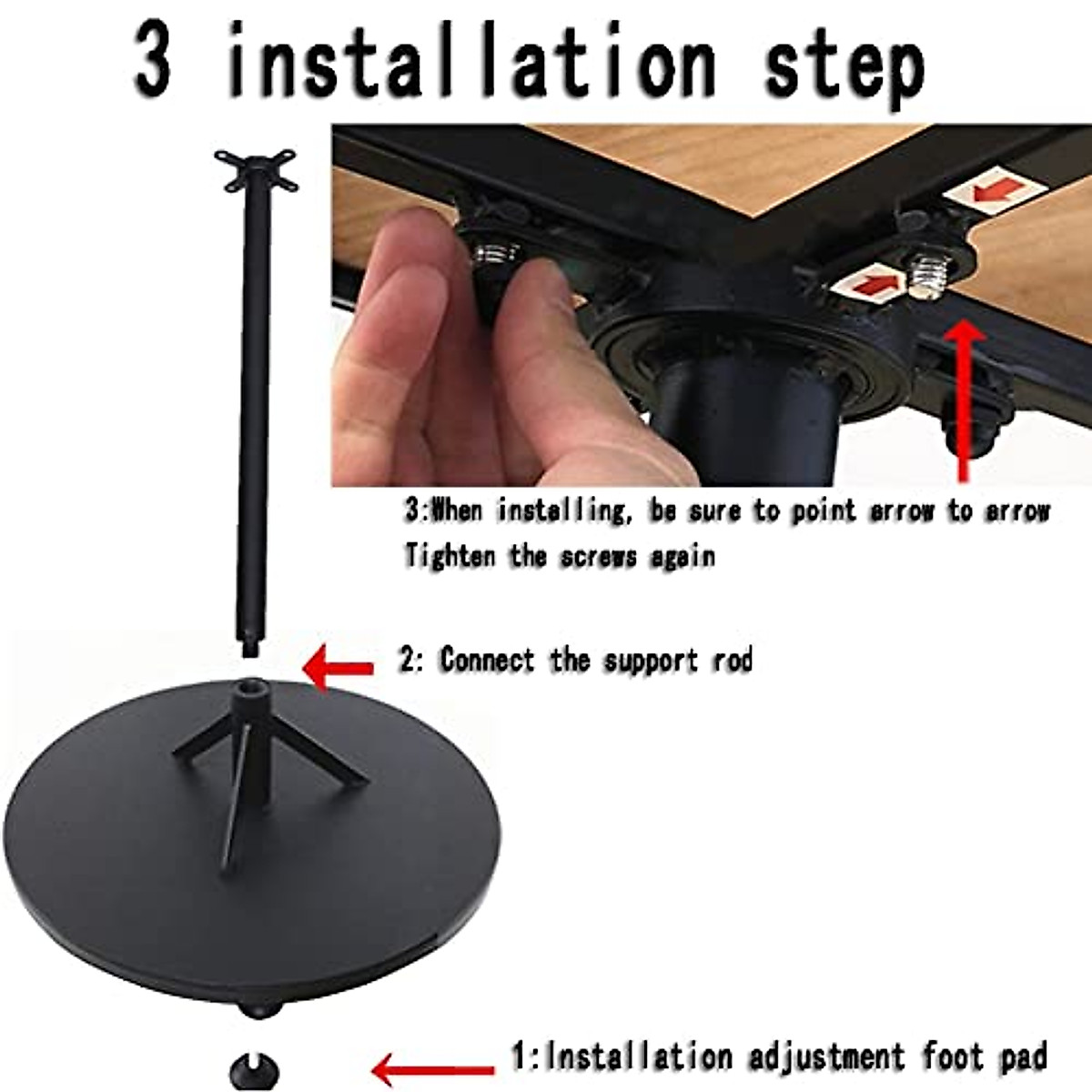 3 installation step

3:When installing, be sure to point arrow to arrow
Tighten the screws again

2: Connect the support rod

1:Installation adjustment foot pad