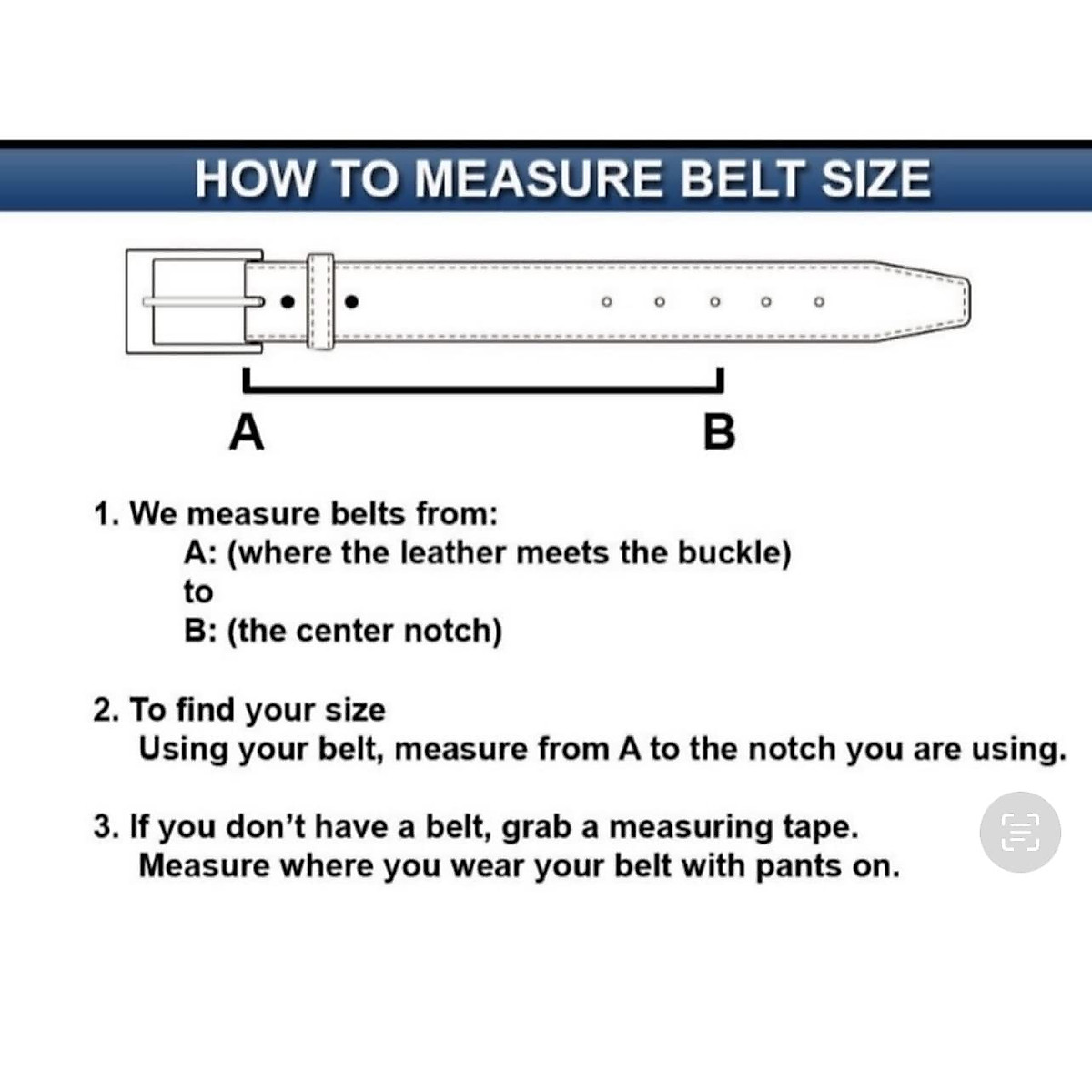 HOW TO MEASURE BELT SIZE

A

B

1. We measure belts from:
A: (where the leather meets the buckle)
to
B: (the center notch)

2. To find your size
Using your belt, measure from A to the notch you are using.

3. If you don't have a belt, grab a measuring tape.
Measure where you wear your belt with pants on.