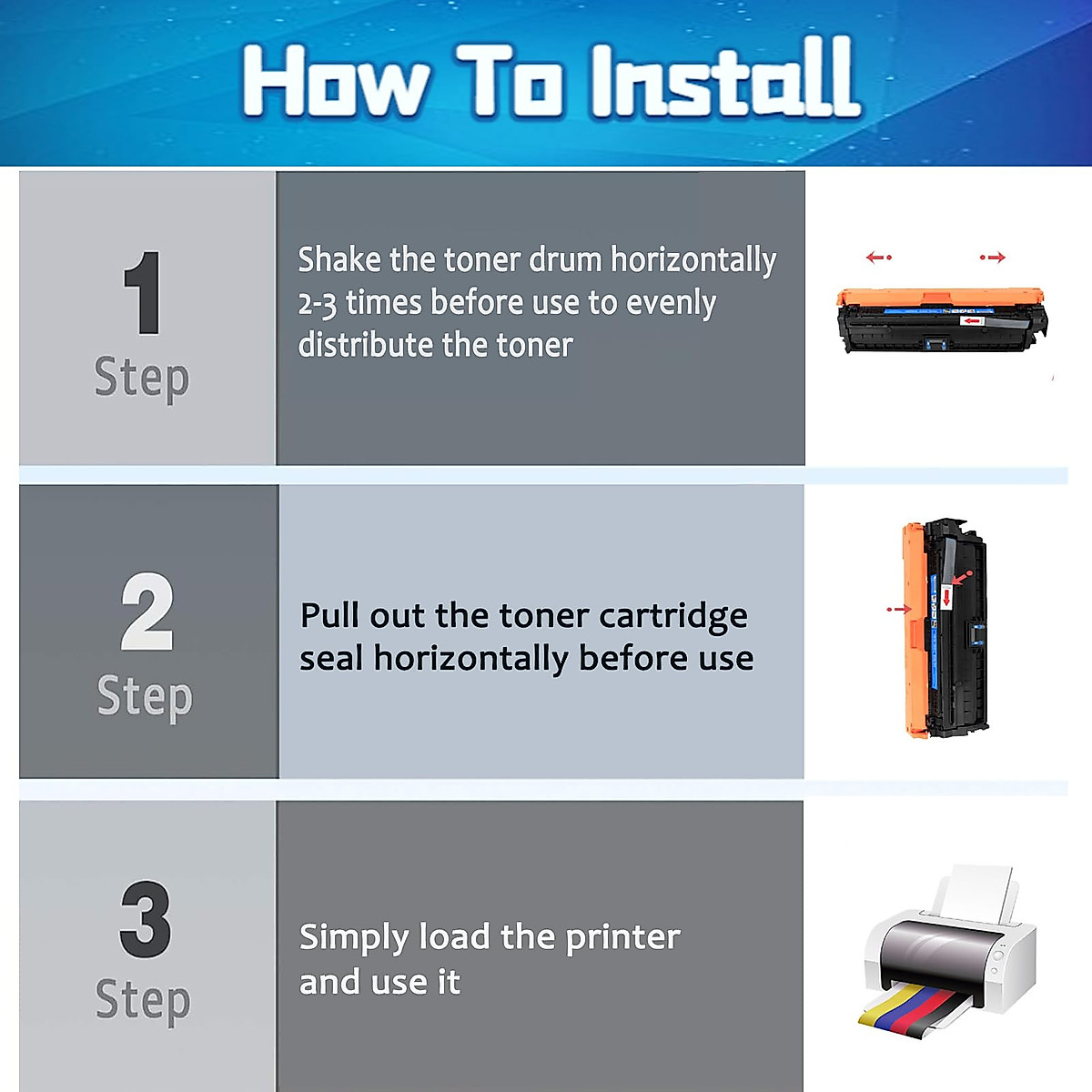 How To Install

1
Step

Shake the toner drum horizontally 2-3 times before use to evenly distribute the toner

2
Step

Pull out the toner cartridge seal horizontally before use

3
Step

Simply load the printer and use it