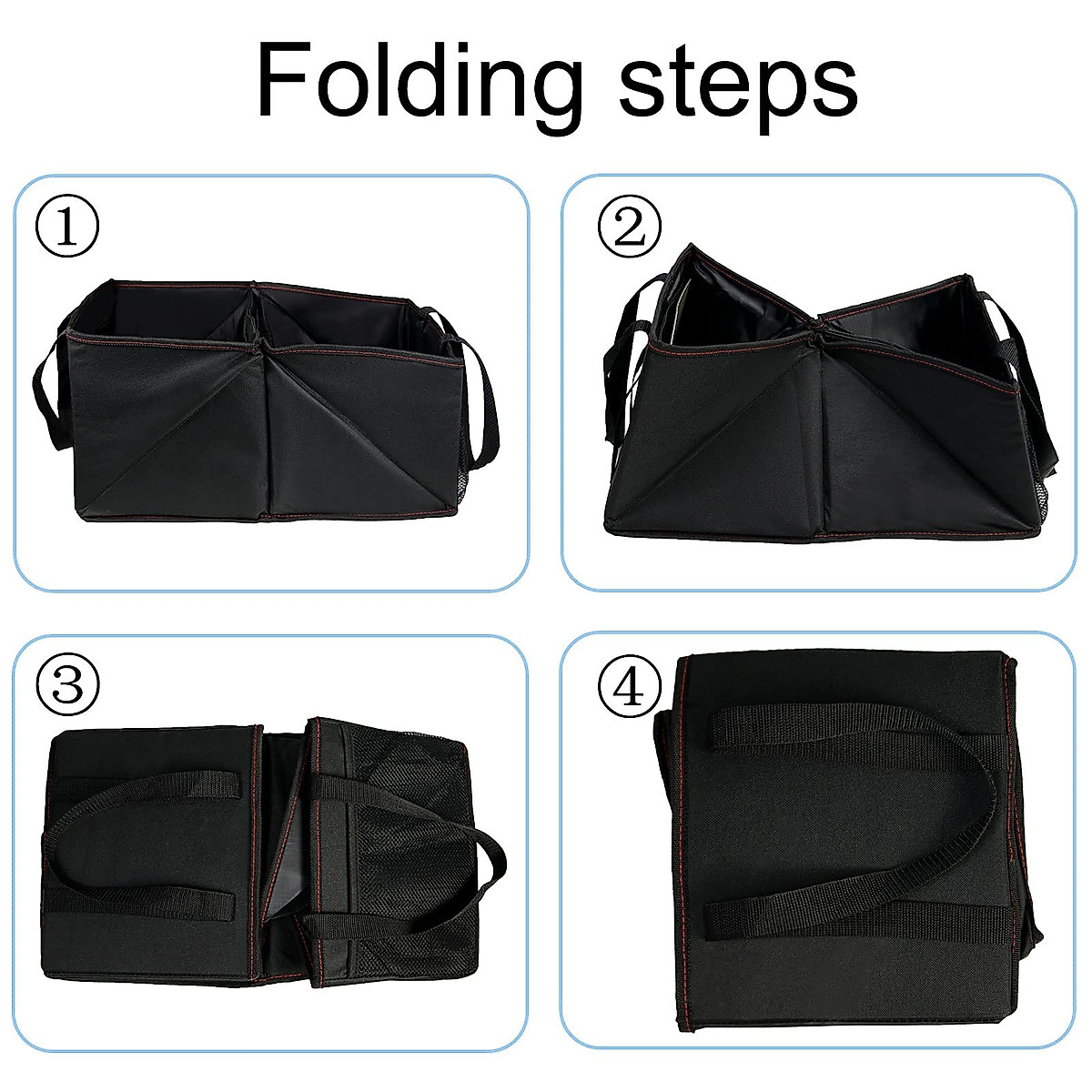 Folding steps

①

②

③

④