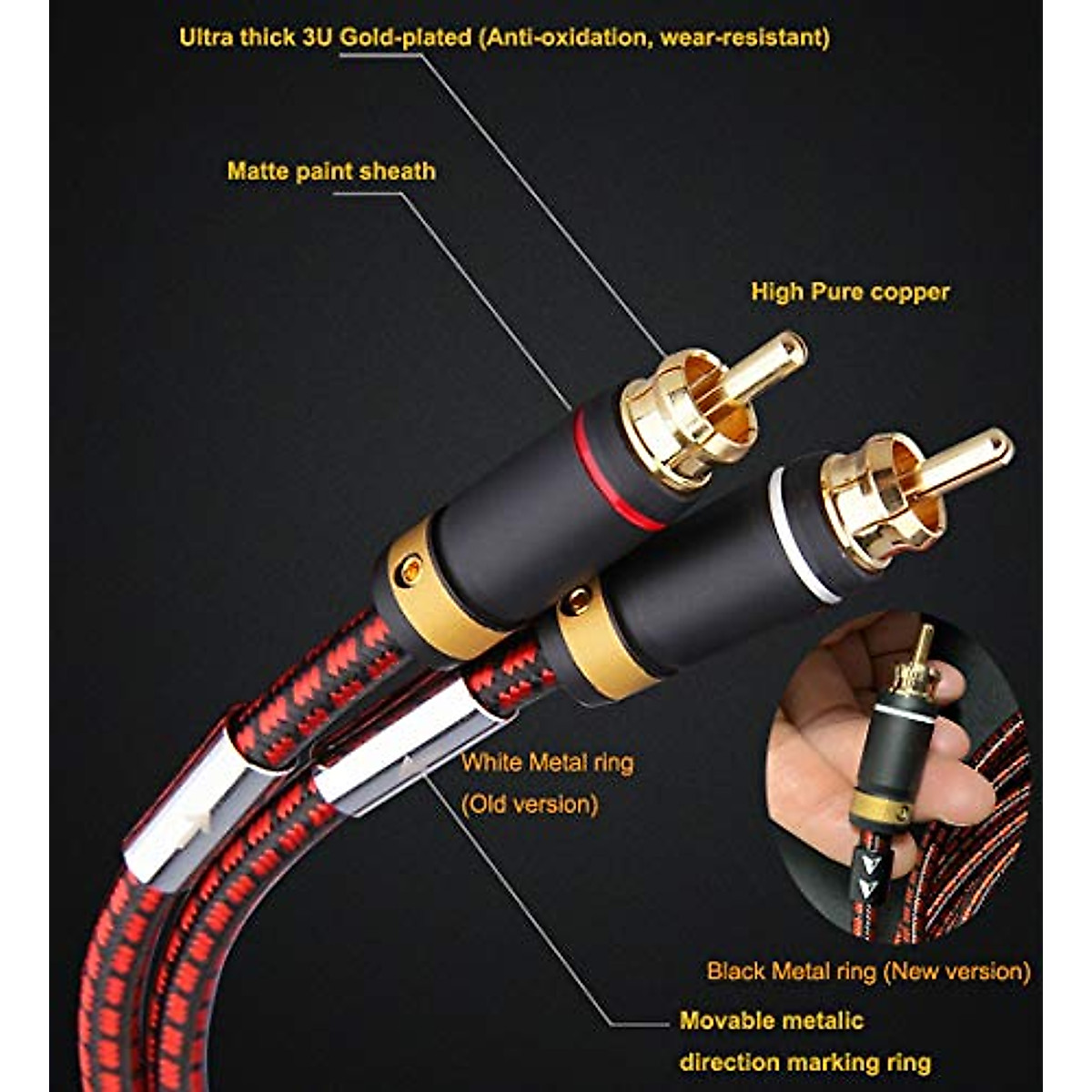 Ultra thick 3U Gold-plated (Anti-oxidation, wear-resistant)

Matte paint sheath

High Pure copper

White Metal ring
(Old version)

Black Metal ring (New version)

Movable metalic
direction marking ring