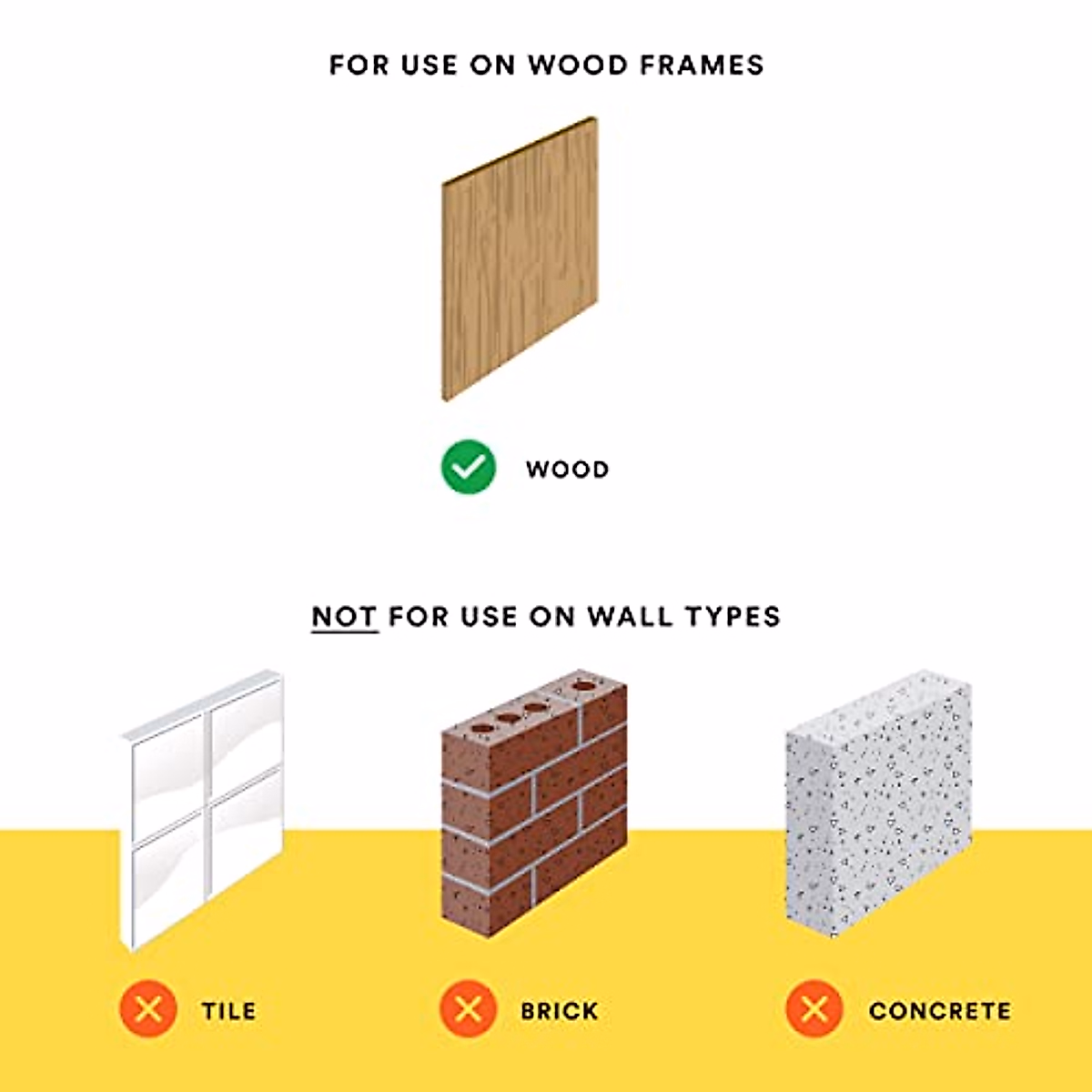 FOR USE ON WOOD FRAMES

WOOD

NOT FOR USE ON WALL TYPES

TILE

BRICK

CONCRETE