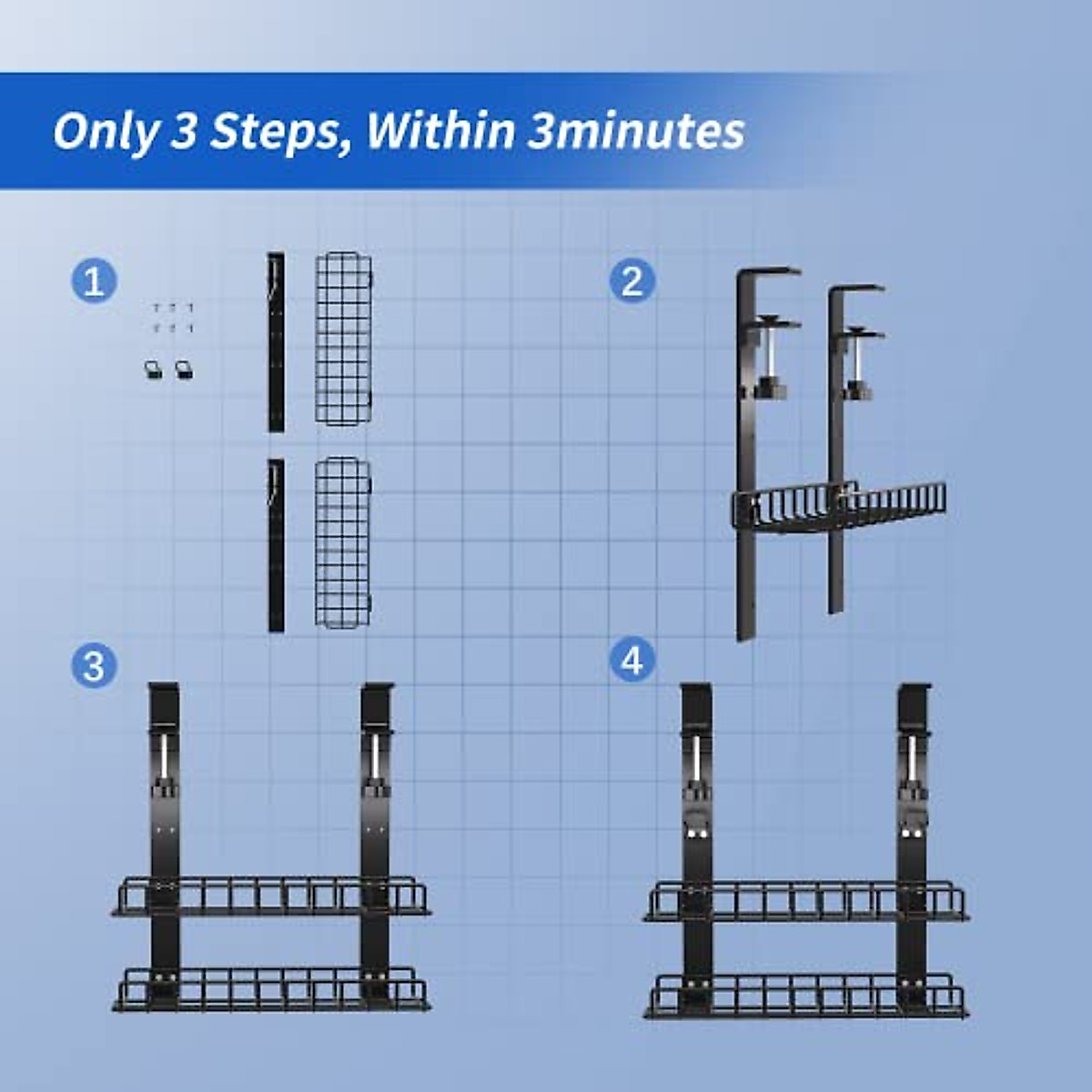 Only 3 Steps, Within 3minutes

1

2

3

4