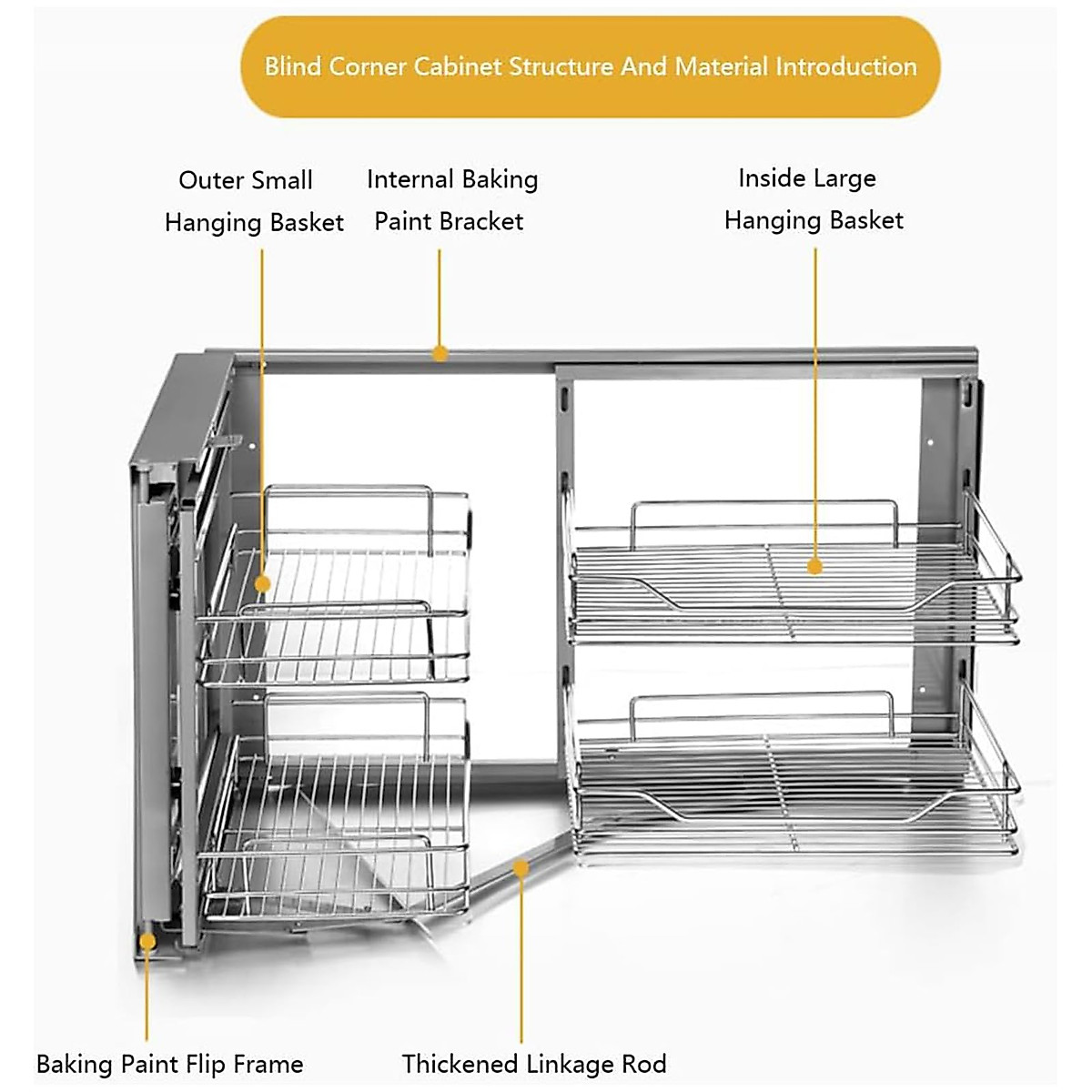 Blind Corner Cabinet Structure And Material Introduction

Outer Small Hanging Basket

Internal Baking Paint Bracket

Inside Large Hanging Basket

Baking Paint Flip Frame

Thickened Linkage Rod