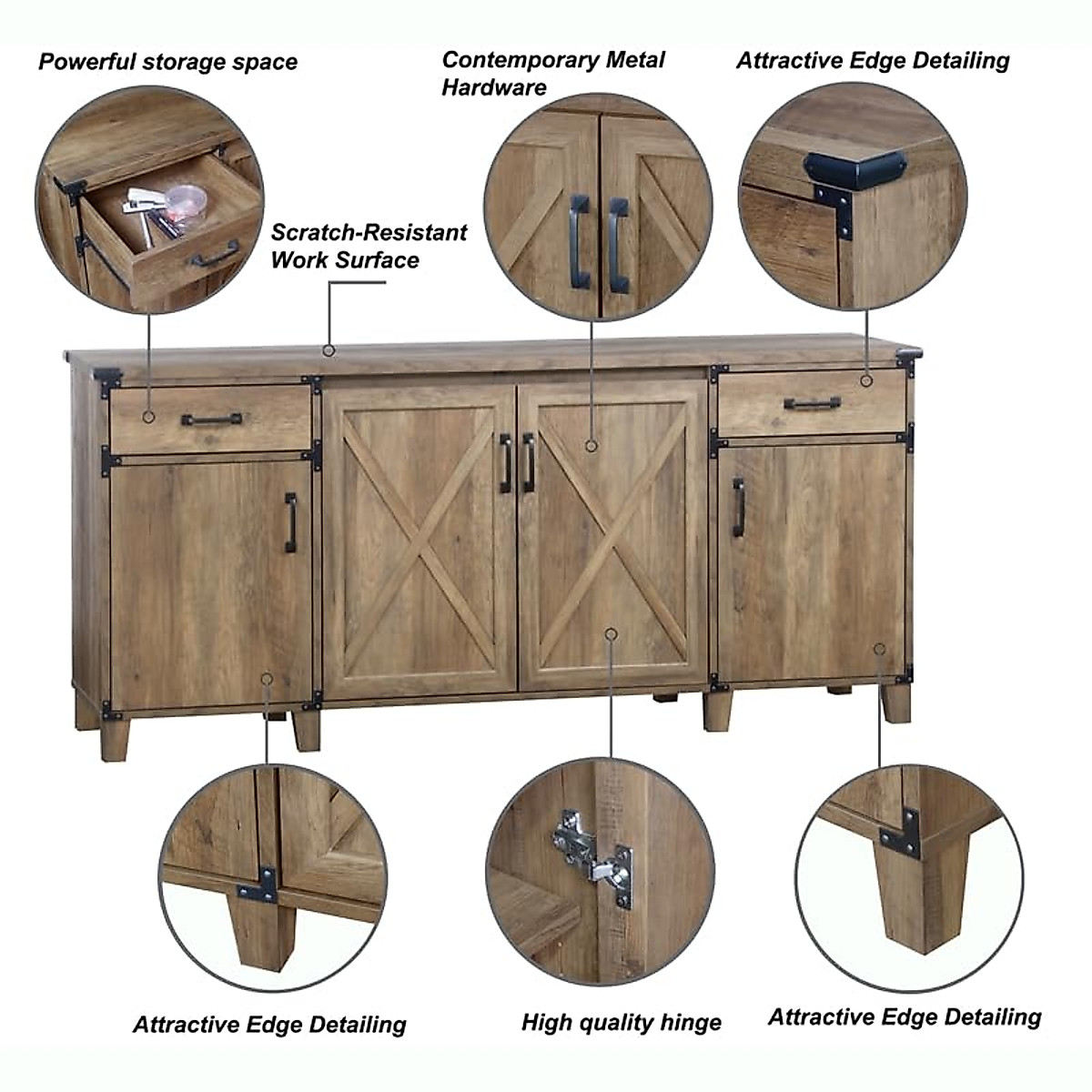 Powerful storage space

Contemporary Metal Hardware

Attractive Edge Detailing

Scratch-Resistant Work Surface

Attractive Edge Detailing

High quality hinge

Attractive Edge Detailing