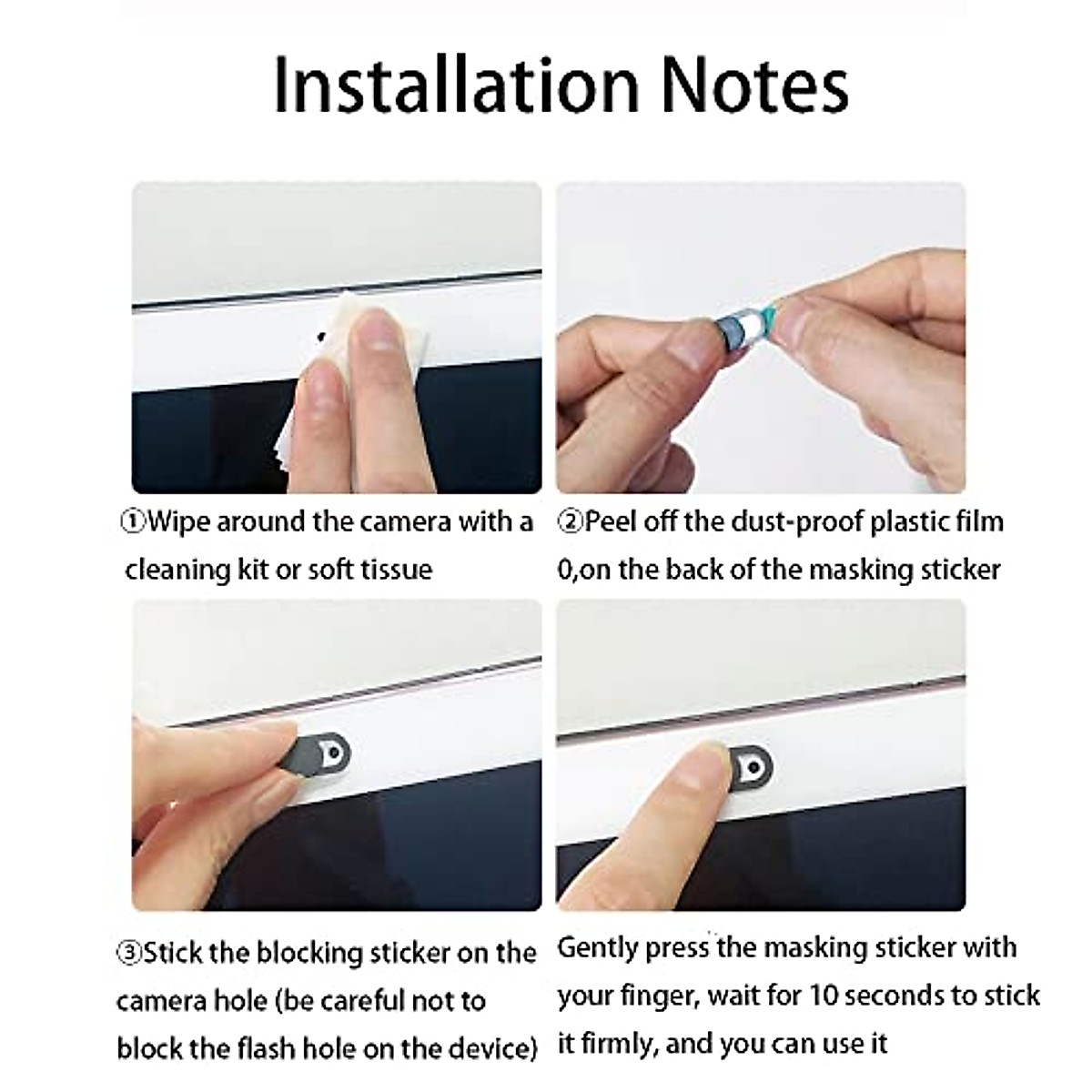 Installation Notes

①Wipe around the camera with a cleaning kit or soft tissue

②Peel off the dust-proof plastic film 0,on the back of the masking sticker

③Stick the blocking sticker on the camera hole (be careful not to block the flash hole on the device)

Gently press the masking sticker with your finger, wait for 10 seconds to stick it firmly, and you can use it