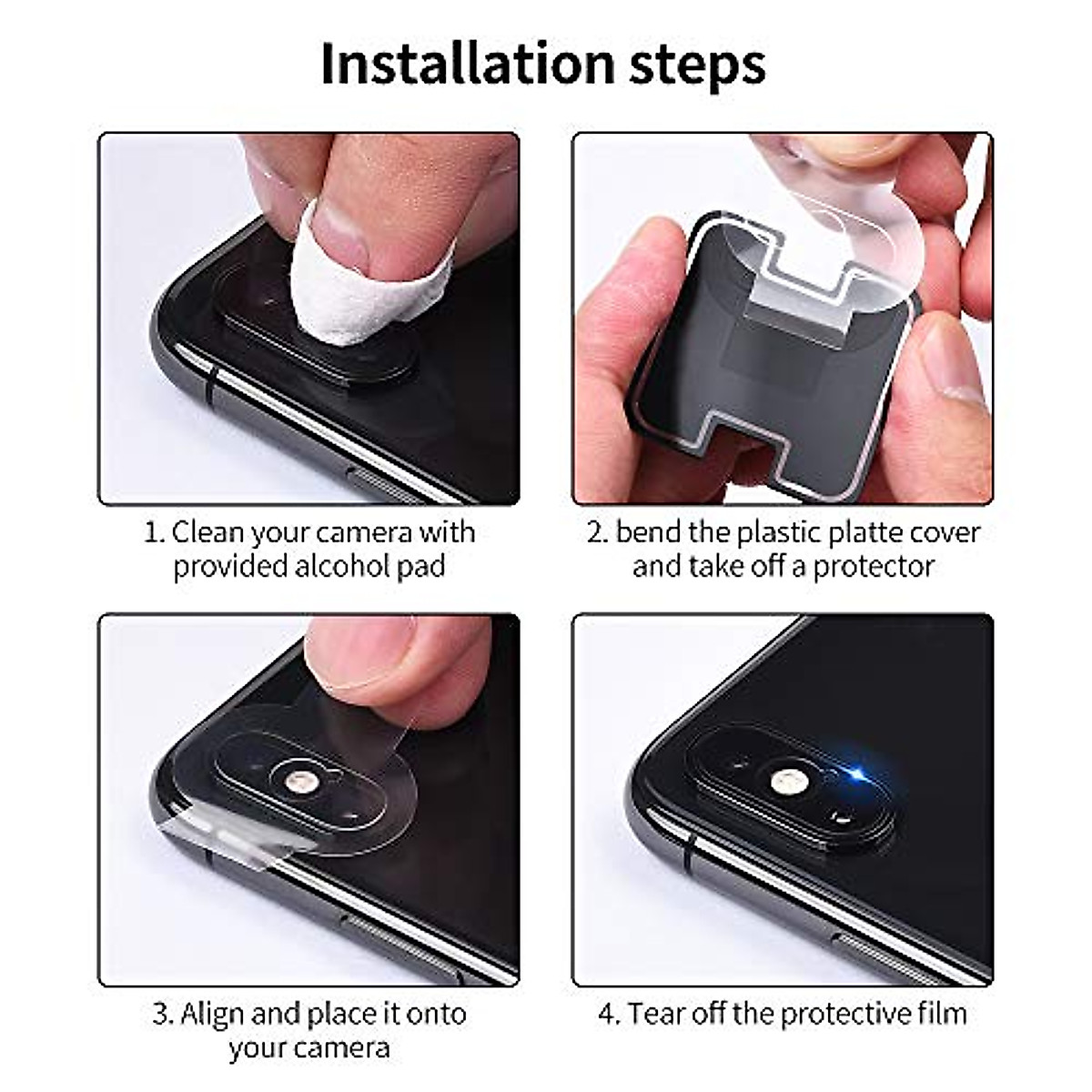 Installation steps

1. Clean your camera with provided alcohol pad

2. bend the plastic platte cover and take off a protector

3. Align and place it onto your camera

4. Tear off the protective film