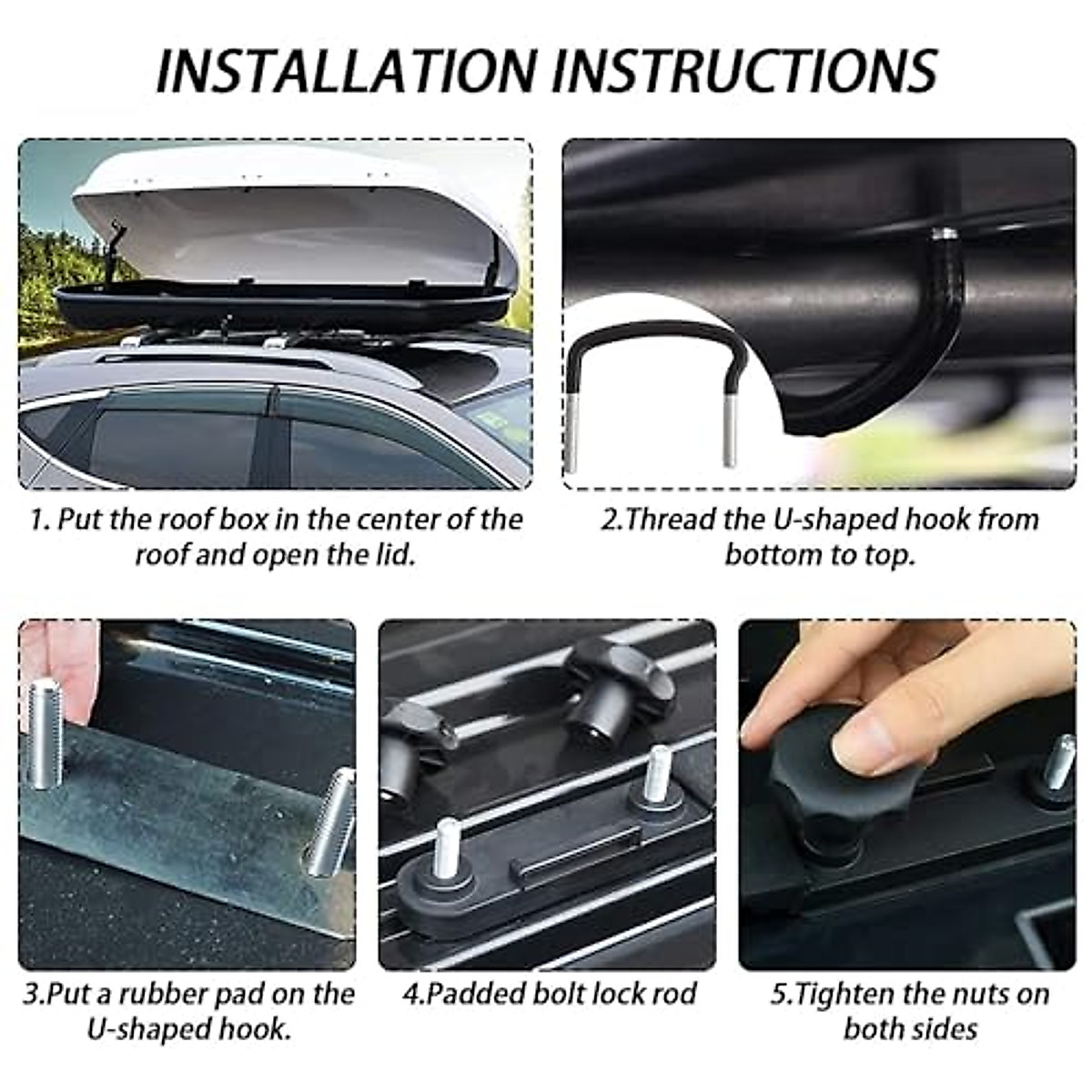 INSTALLATION INSTRUCTIONS

1. Put the roof box in the center of the roof and open the lid.

2.Thread the U-shaped hook from bottom to top.

3.Put a rubber pad on the U-shaped hook.

4.Padded bolt lock rod

5.Tighten the nuts on both sides