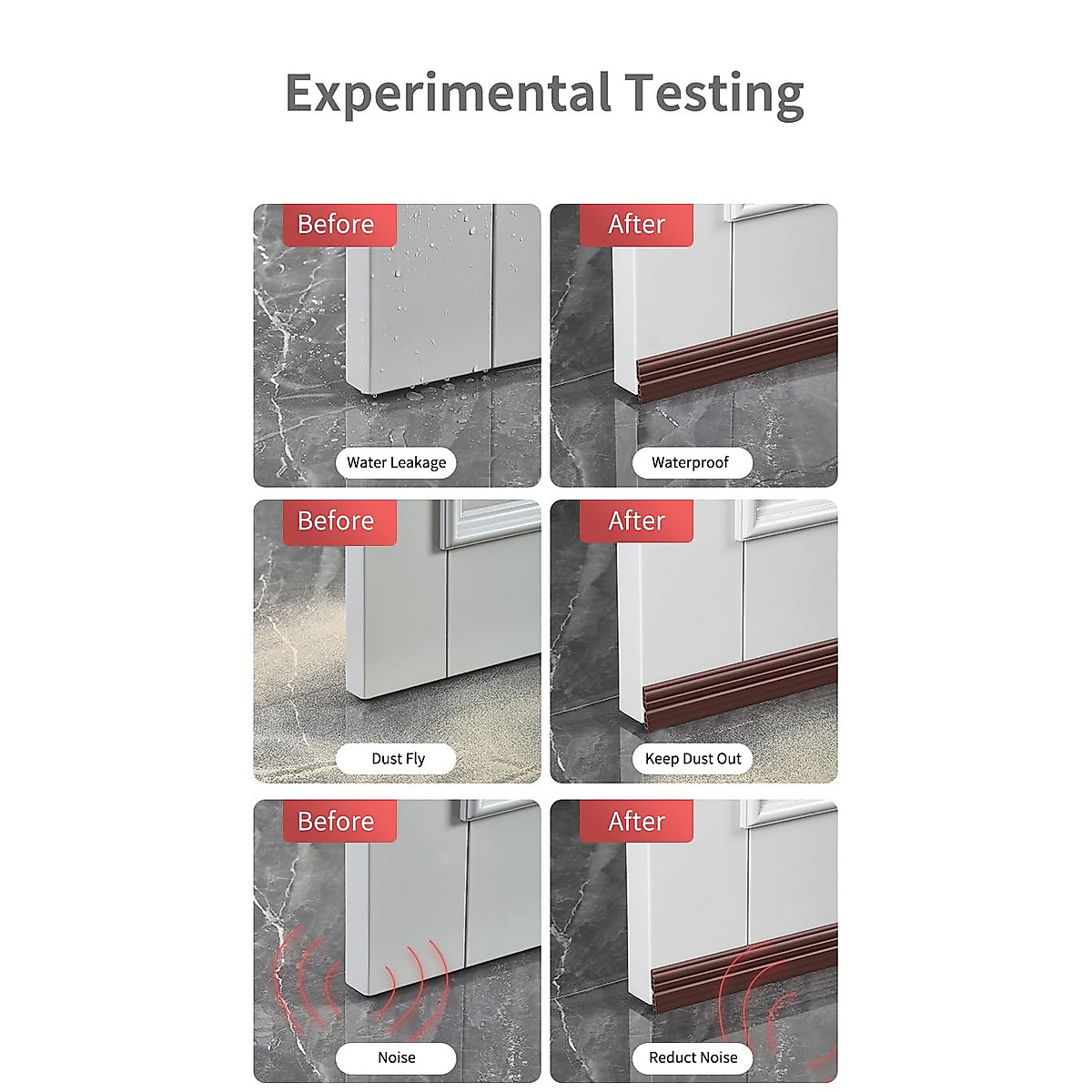 Experimental Testing

Before

Water Leakage

After

Waterproof

Before

Dust Fly

After

Keep Dust Out

Before

Noise

After

Reduct Noise