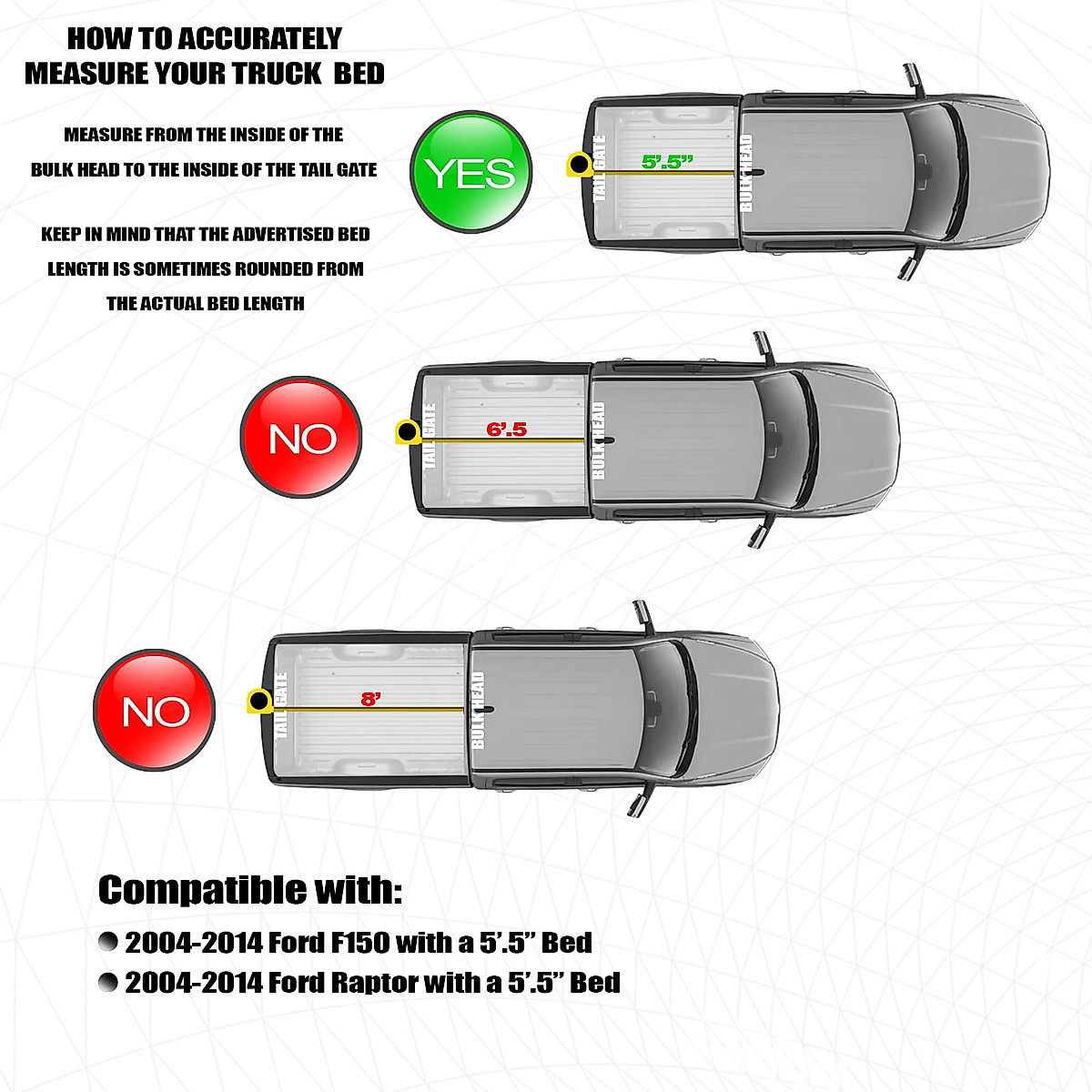 HOW TO ACCURATELY MEASURE YOUR TRUCK BED

MEASURE FROM THE INSIDE OF THE BULK HEAD TO THE INSIDE OF THE TAIL GATE

KEEP IN MIND THAT THE ADVERTISED BED LENGTH IS SOMETIMES ROUNDED FROM THE ACTUAL BED LENGTH

YES

TAIL GATE

5'.5"

BULK HEAD

NO

TAIL GATE

6'.5

BULK HEAD

NO

TAIL GATE

8'

BULK HEAD

Compatible with:

2004-2014 Ford F150 with a 5'.5" Bed

2004-2014 Ford Raptor with a 5'.5" Bed