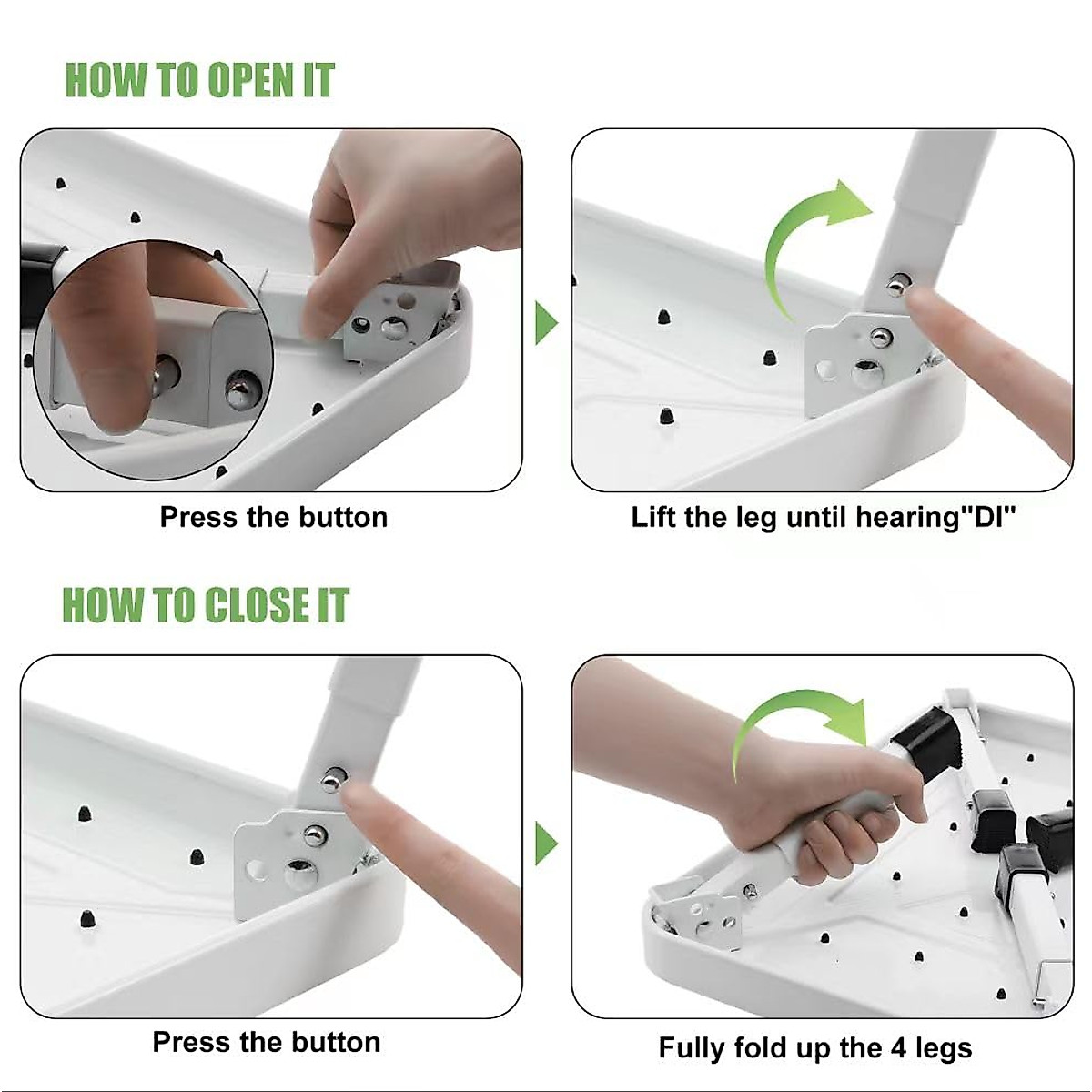 HOW TO OPEN IT

Press the button

Lift the leg until hearing"DI"

HOW TO CLOSE IT

Press the button

Fully fold up the 4 legs