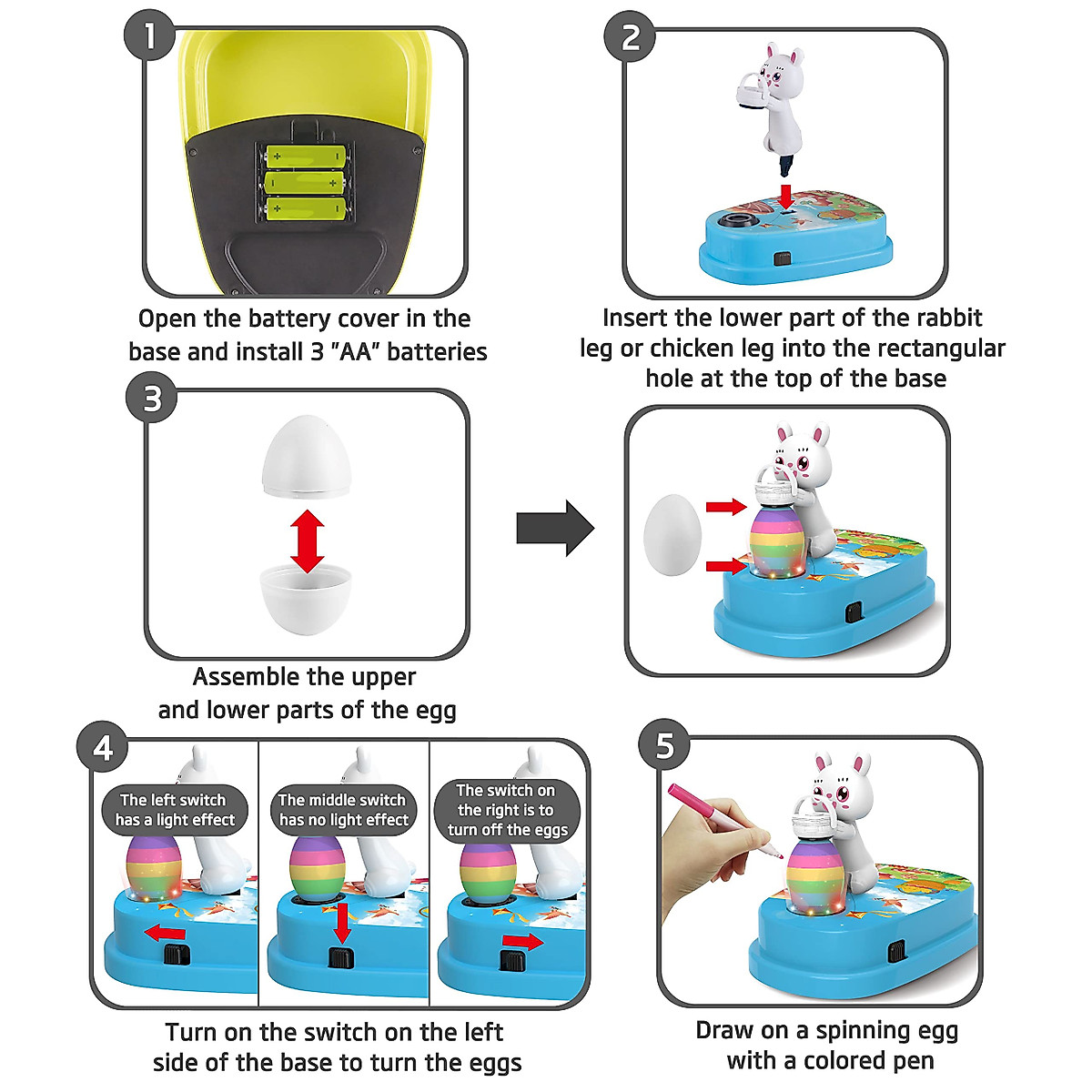 1

Open the battery cover in the base and install 3 "AA" batteries

2

Insert the lower part of the rabbit leg or chicken leg into the rectangular hole at the top of the base

3

Assemble the upper and lower parts of the egg

4

The left switch has a light effect

The middle switch has no light effect

The switch on the right is to turn off the eggs

Turn on the switch on the left side of the base to turn the eggs

5

Draw on a spinning egg with a colored pen