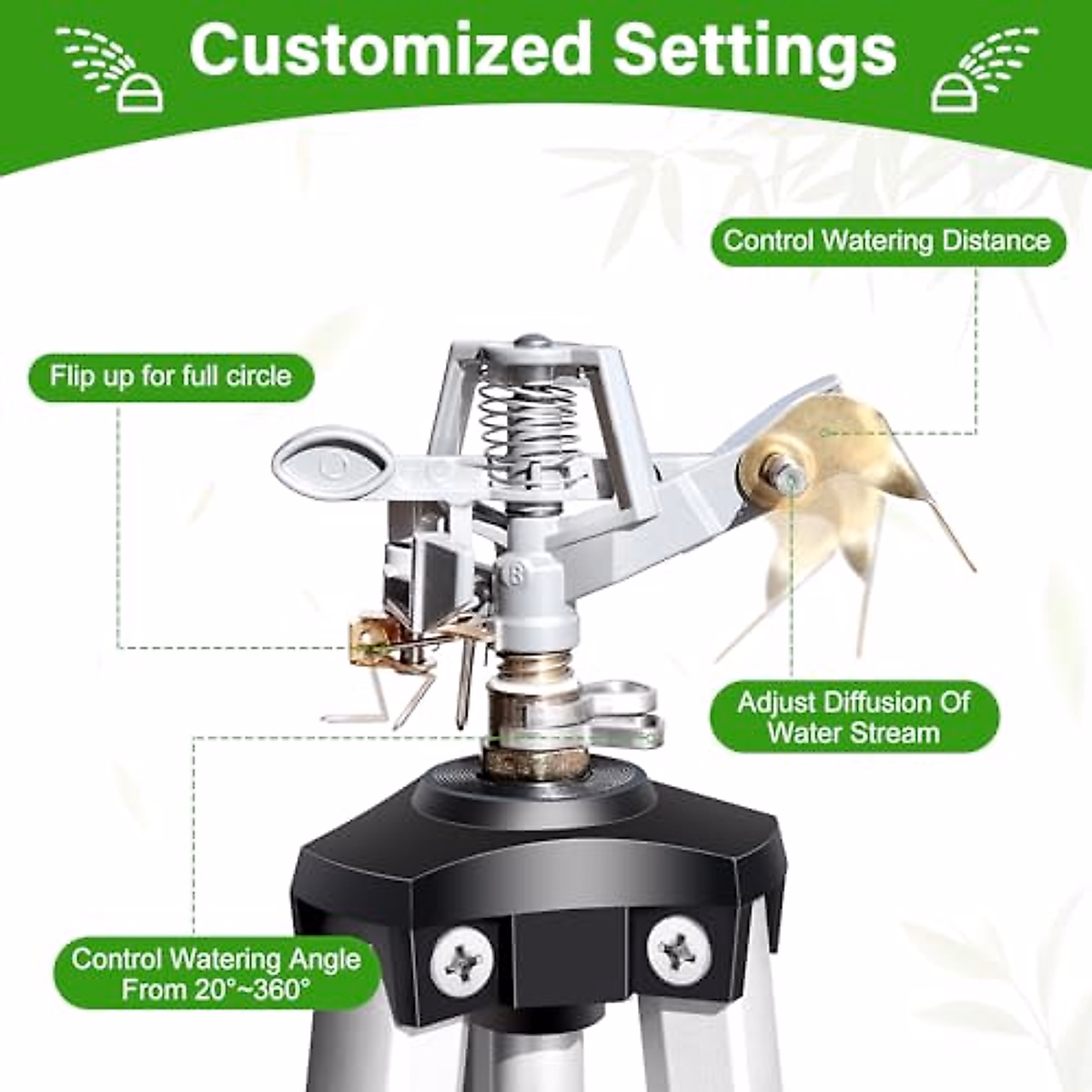 Customized Settings

Control Watering Distance

Flip up for full circle

Adjust Diffusion Of Water Stream

Control Watering Angle From 20°~360°