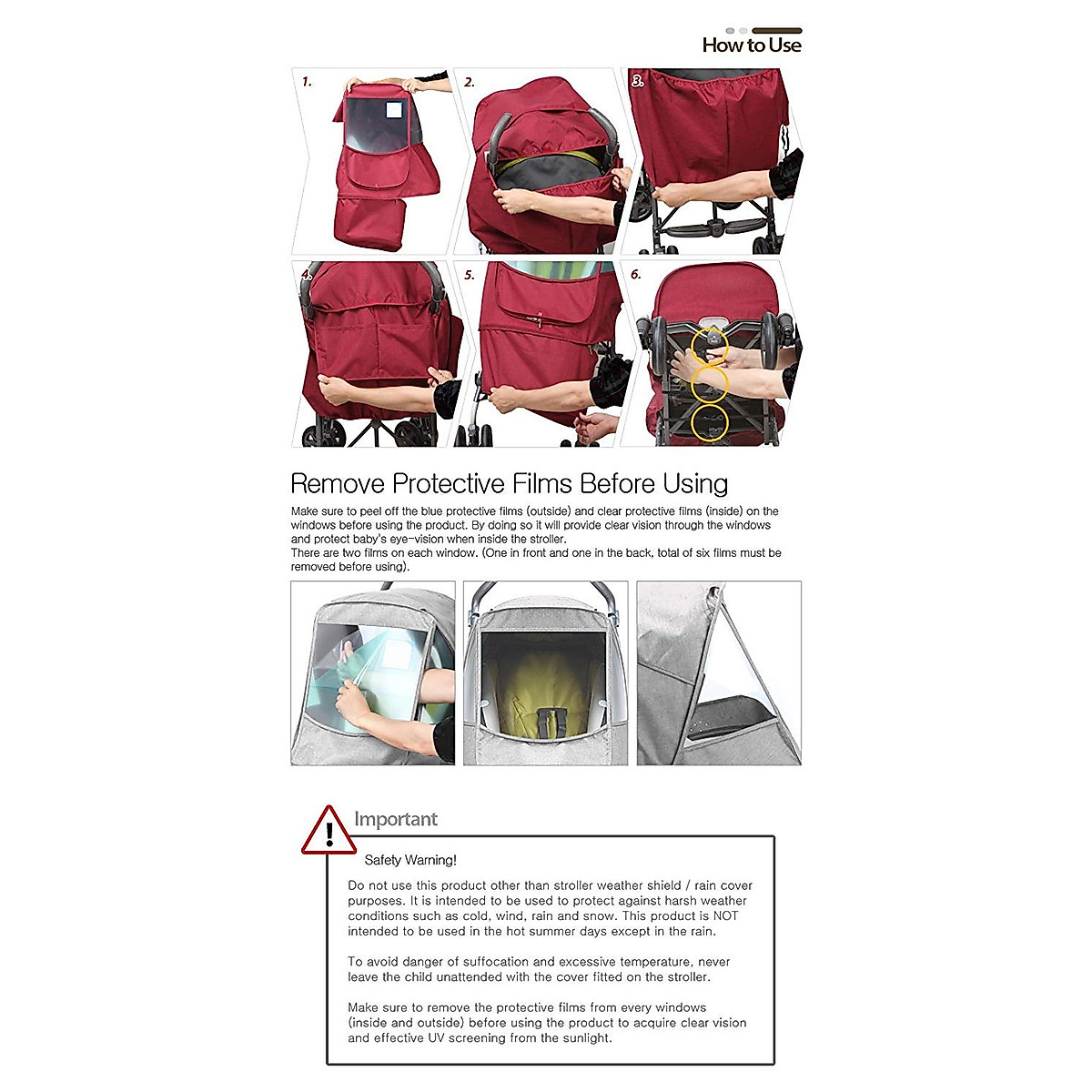 How to Use

1.

2.

3.

4.

5.

6.

Remove Protective Films Before Using

Make sure to peel off the blue protective films (outside) and clear protective films (inside) on the windows before using the product. By doing so it will provide clear vision through the windows and protect baby's eye-vision when inside the stroller.
There are two films on each window. (One in front and one in the back, total of six films must be removed before using).

Important

Safety Warning!

Do not use this product other than stroller weather shield / rain cover purposes. It is intended to be used to protect against harsh weather conditions such as cold, wind, rain and snow. This product is NOT intended to be used in the hot summer days except in the rain.

To avoid danger of suffocation and excessive temperature, never leave the child unattended with the cover fitted on the stroller.

Make sure to remove the protective films from every windows (inside and outside) before using the product to acquire clear vision and effective UV screening from the sunlight.