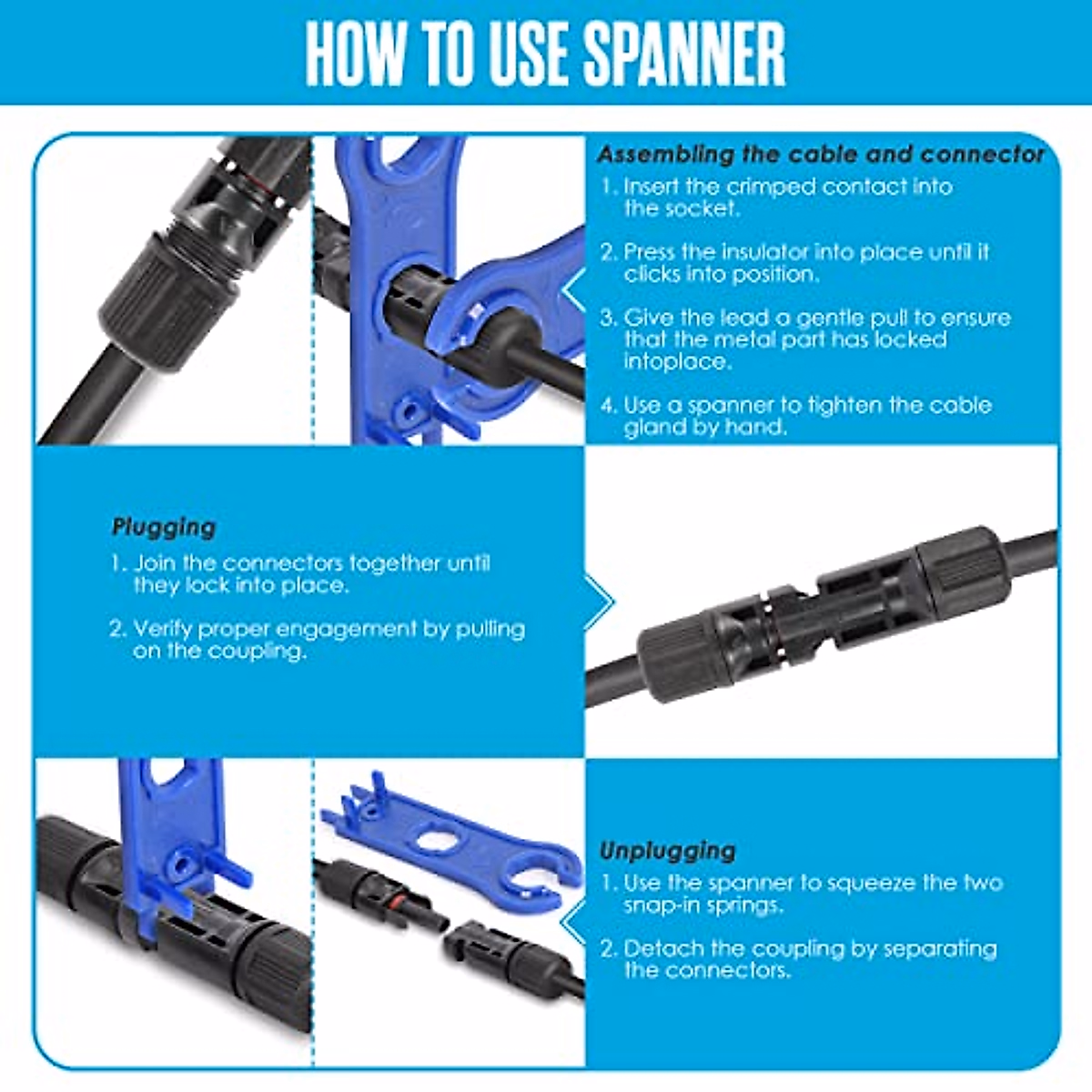 HOW TO USE SPANNER

Assembling the cable and connector

1. Insert the crimped contact into the socket.

2. Press the insulator into place until it clicks into position.

3. Give the lead a gentle pull to ensure that the metal part has locked intoplace.

4. Use a spanner to tighten the cable gland by hand.

Plugging

1. Join the connectors together until they lock into place.

2. Verify proper engagement by pulling on the coupling.

Unplugging

1. Use the spanner to squeeze the two snap-in springs.

2. Detach the coupling by separating the connectors.