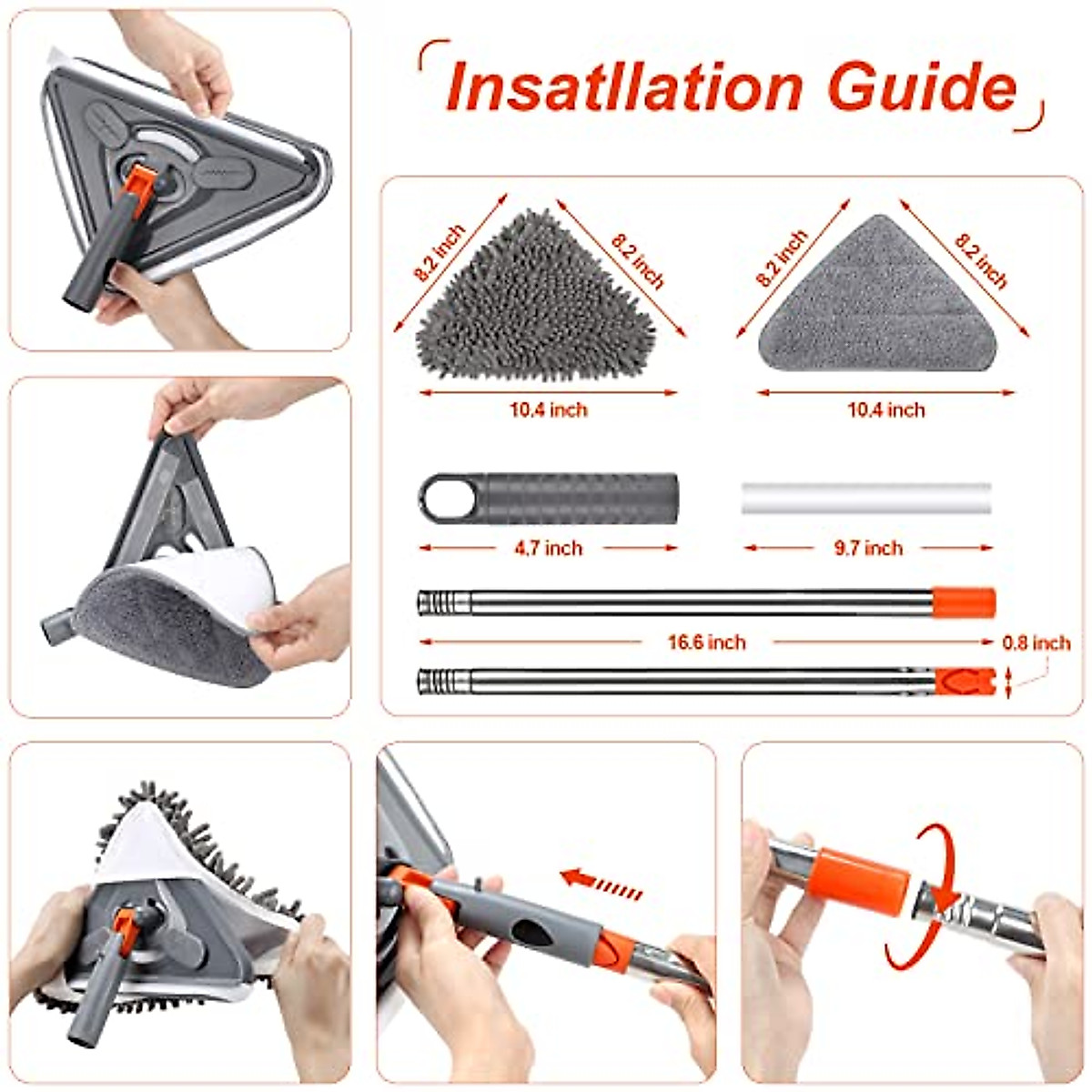 Insatllation Guide

8.2 inch
8.2 inch
10.4 inch

8.2 inch
8.2 inch
10.4 inch

4.7 inch

9.7 inch

16.6 inch

0.8 inch