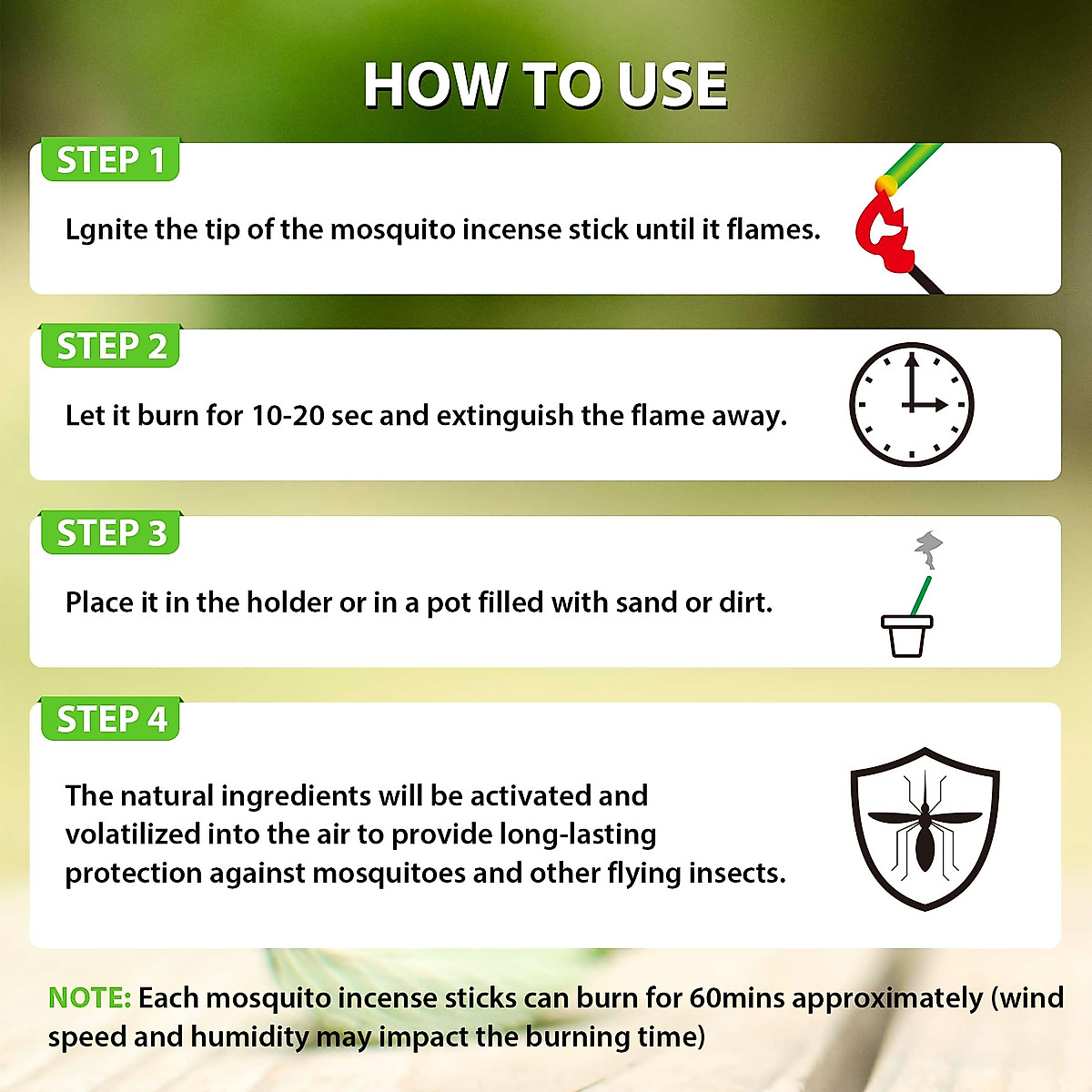 HOW TO USE

STEP 1

Lgnite the tip of the mosquito incense stick until it flames.

STEP 2

Let it burn for 10-20 sec and extinguish the flame away.

STEP 3

Place it in the holder or in a pot filled with sand or dirt.

STEP 4

The natural ingredients will be activated and volatilized into the air to provide long-lasting protection against mosquitoes and other flying insects.

NOTE: Each mosquito incense sticks can burn for 60mins approximately (wind speed and humidity may impact the burning time)