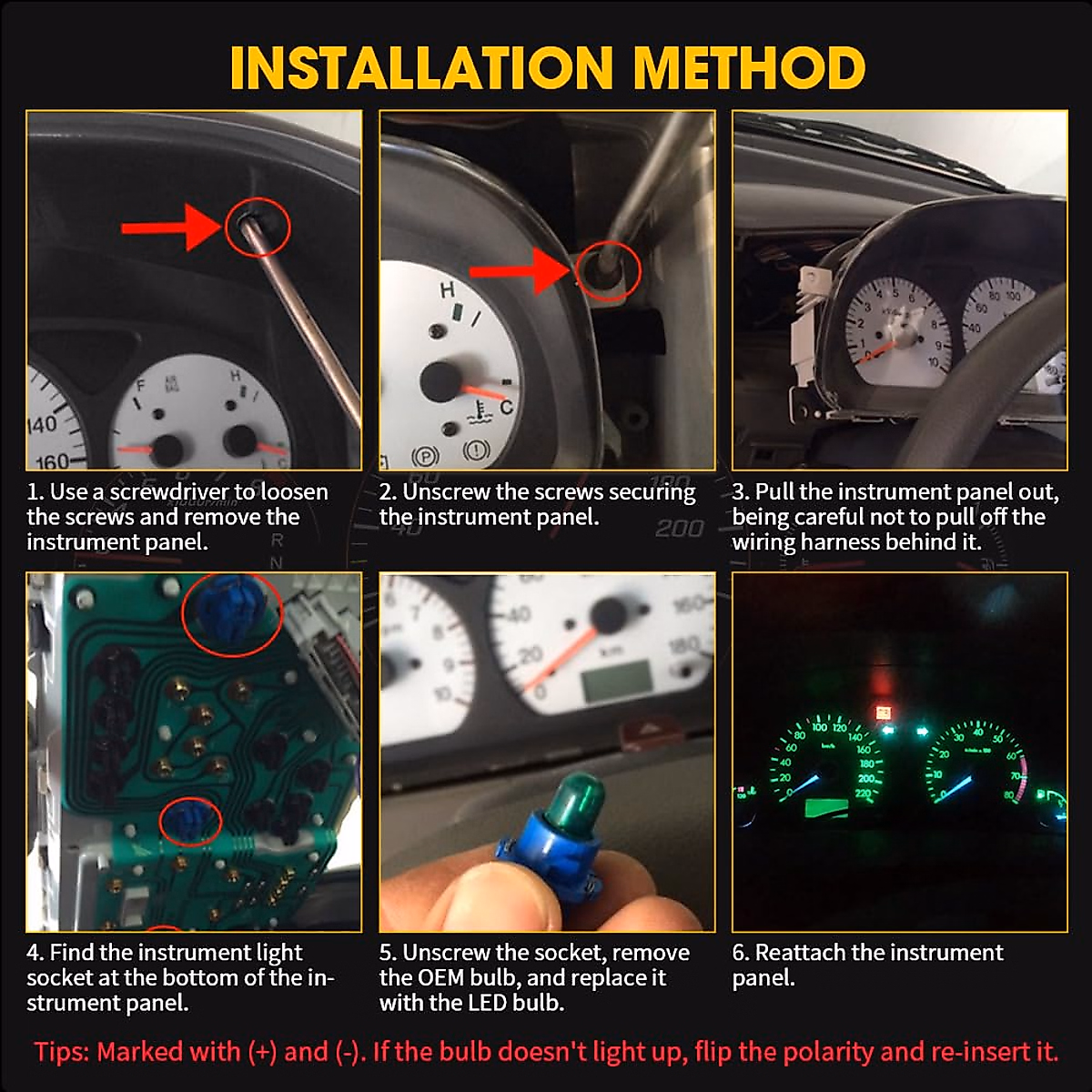 INSTALLATION METHOD

1. Use a screwdriver to loosen the screws and remove the instrument panel.

2. Unscrew the screws securing the instrument panel.

3. Pull the instrument panel out, being careful not to pull off the wiring harness behind it.

4. Find the instrument light socket at the bottom of the instrument panel.

5. Unscrew the socket, remove the OEM bulb, and replace it with the LED bulb.

6. Reattach the instrument panel.

Tips: Marked with (+) and (-). If the bulb doesn't light up, flip the polarity and re-insert it.