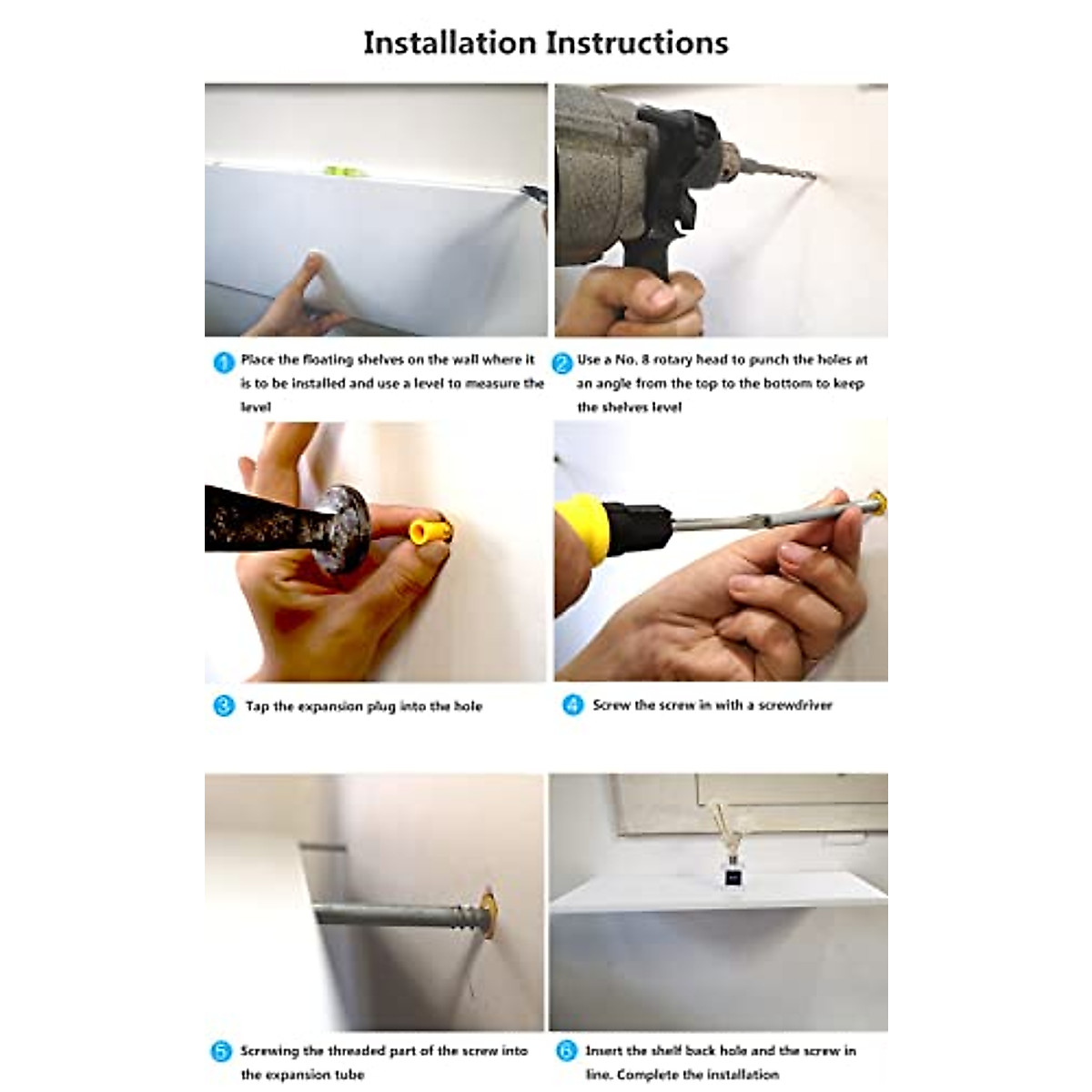 Installation Instructions

1 Place the floating shelves on the wall where it is to be installed and use a level to measure the level

2 Use a No. 8 rotary head to punch the holes at an angle from the top to the bottom to keep the shelves level

3 Tap the expansion plug into the hole

4 Screw the screw in with a screwdriver

5 Screwing the threaded part of the screw into the expansion tube

6 Insert the shelf back hole and the screw in line. Complete the installation