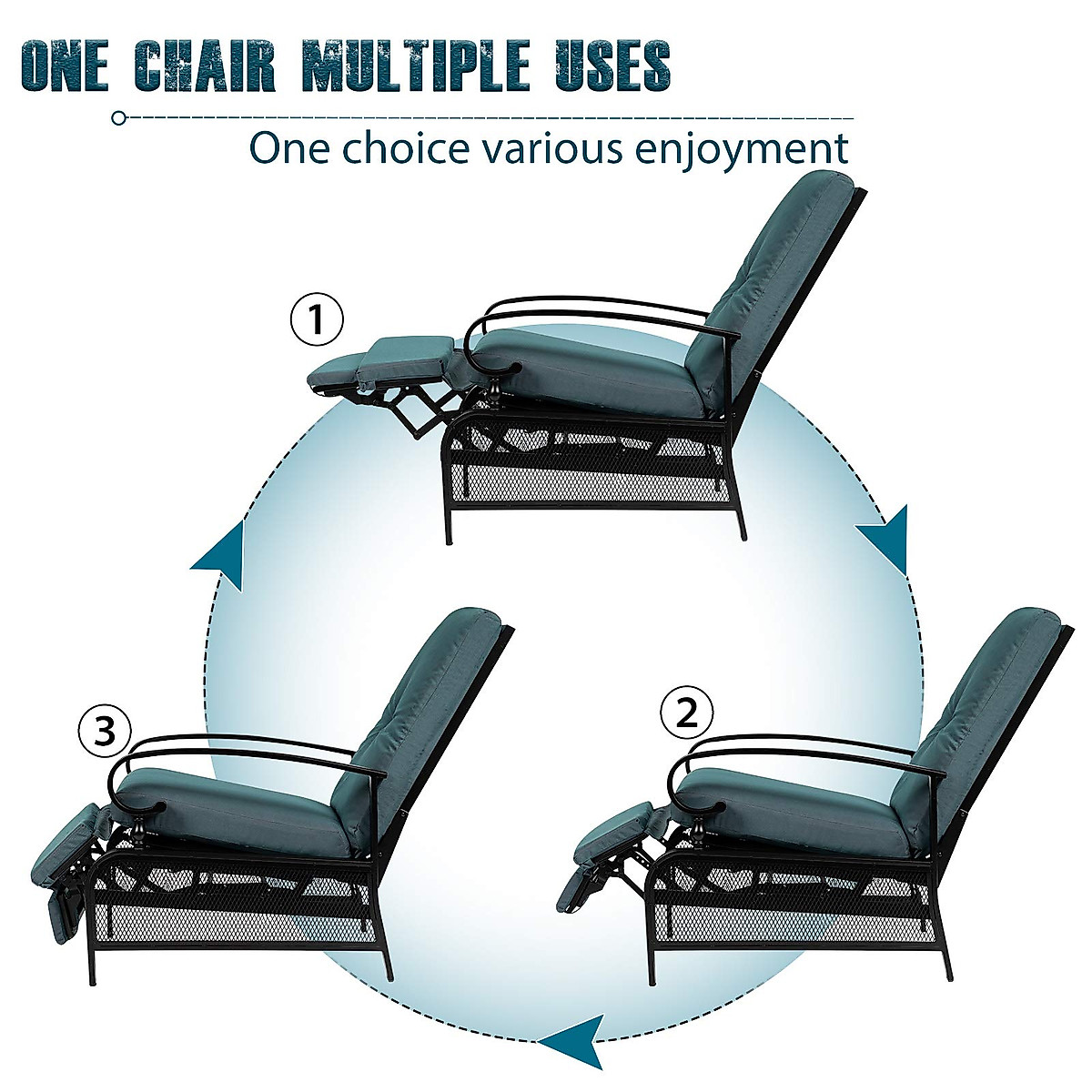 ONE CHAIR MULTIPLE USES

One choice various enjoyment

①

③

②