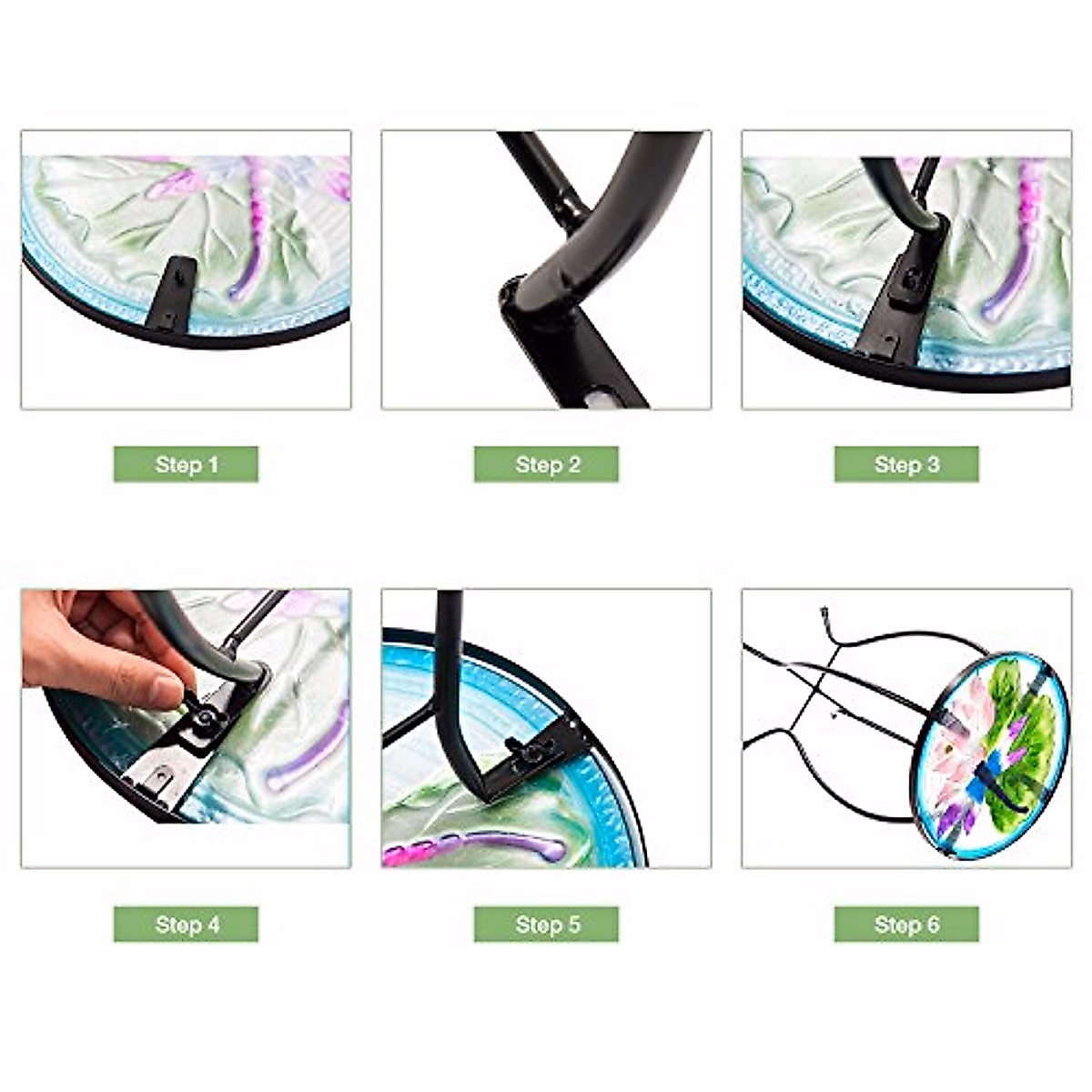 Step 1

Step 2

Step 3

Step 4

Step 5

Step 6