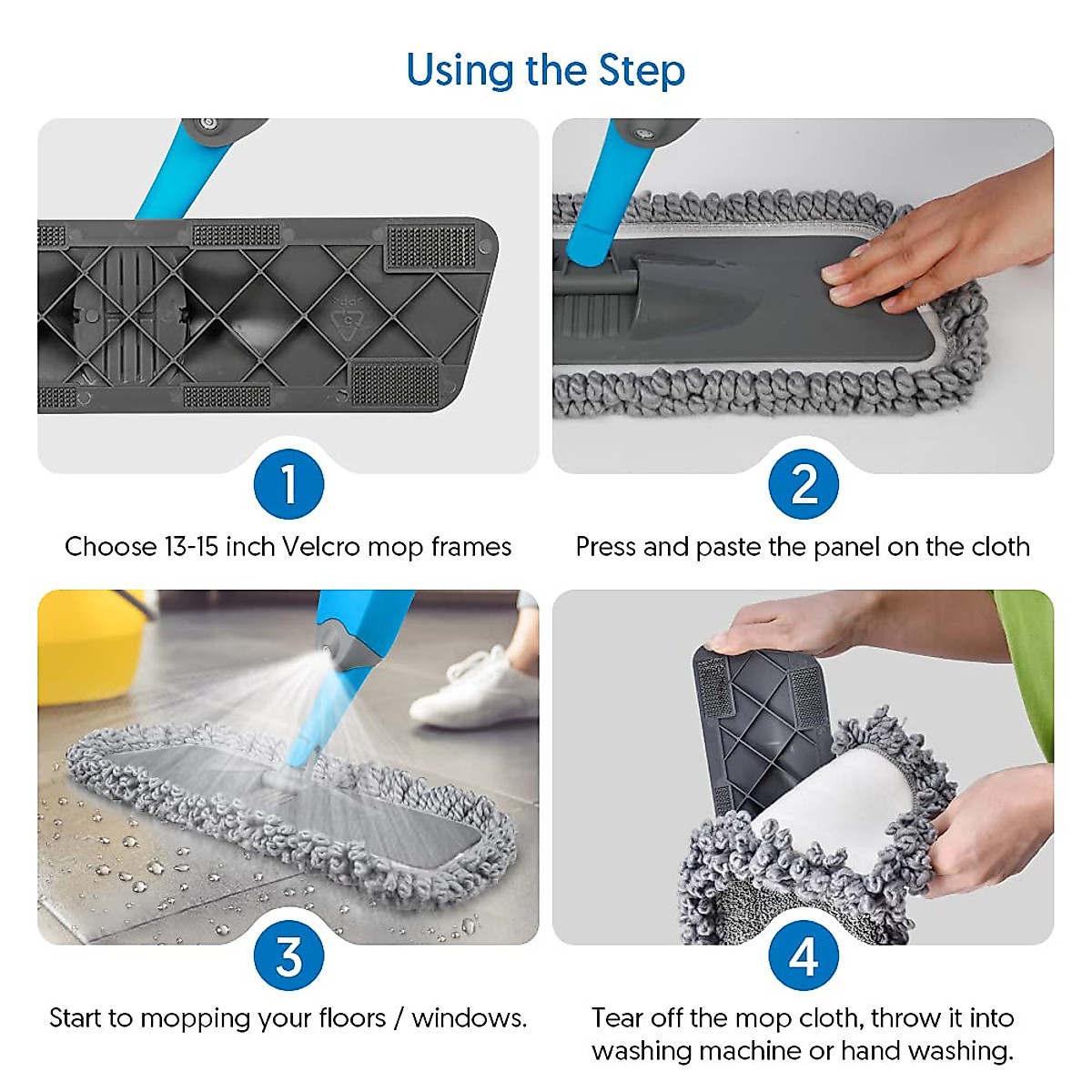 Using the Step

1

Choose 13-15 inch Velcro mop frames

2

Press and paste the panel on the cloth

3

Start to mopping your floors / windows.

4

Tear off the mop cloth, throw it into washing machine or hand washing.