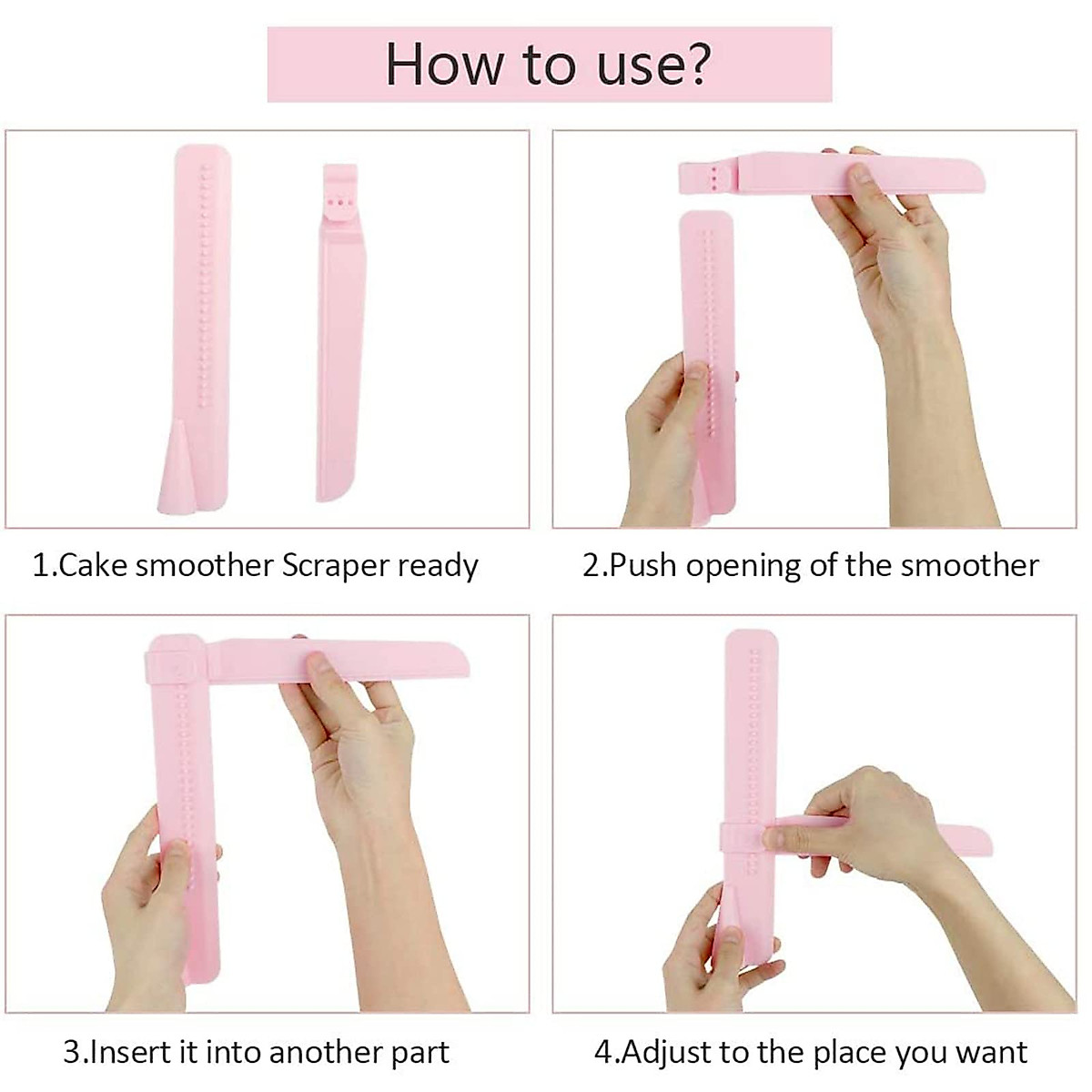 How to use?

1.Cake smoother Scraper ready

2.Push opening of the smoother

3.Insert it into another part

4.Adjust to the place you want