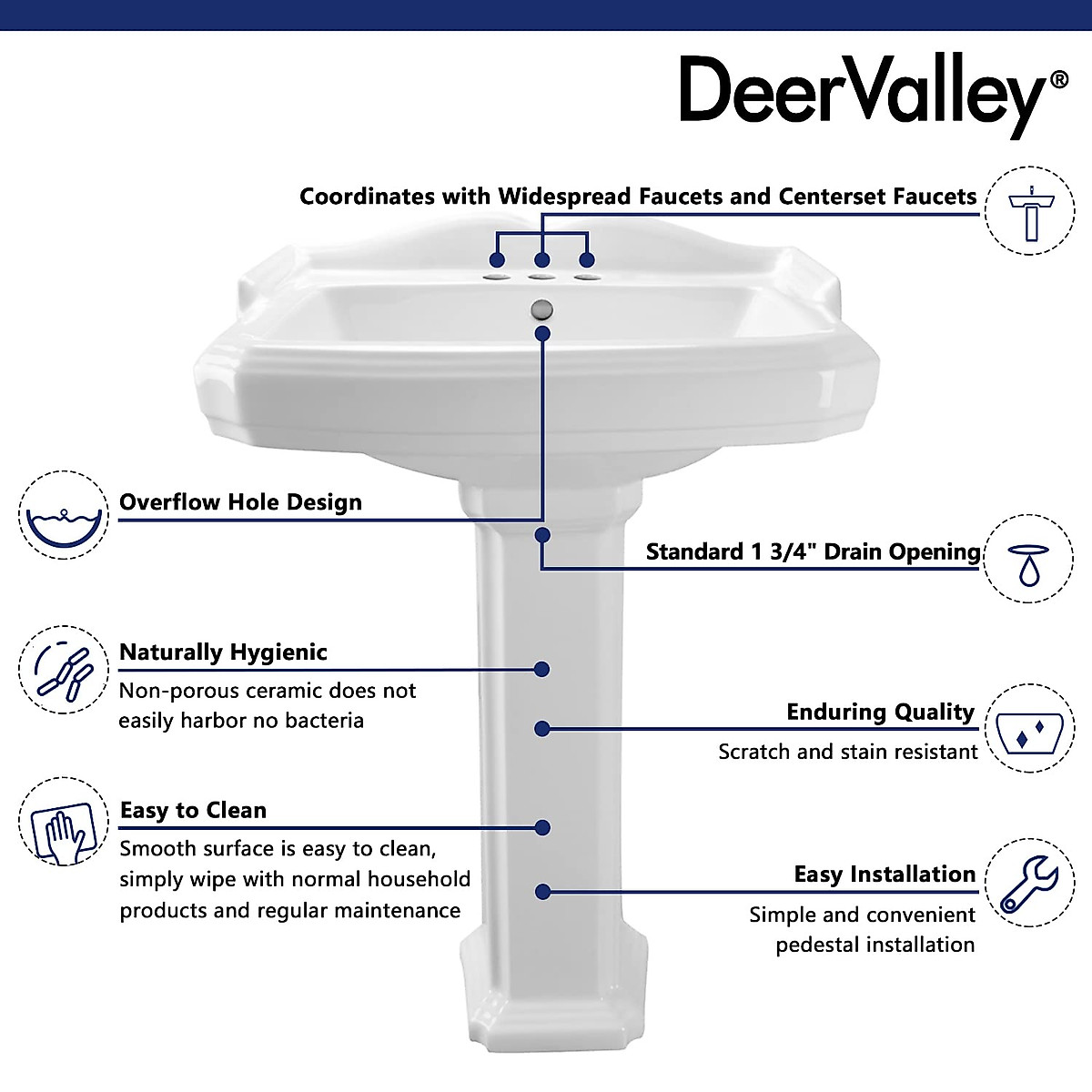 DeerValley®

Coordinates with Widespread Faucets and Centerset Faucets

Overflow Hole Design

Standard 1 3/4" Drain Opening

Naturally Hygienic
Non-porous ceramic does not easily harbor no bacteria

Enduring Quality
Scratch and stain resistant

Easy to Clean
Smooth surface is easy to clean, simply wipe with normal household products and regular maintenance

Easy Installation
Simple and convenient pedestal installation