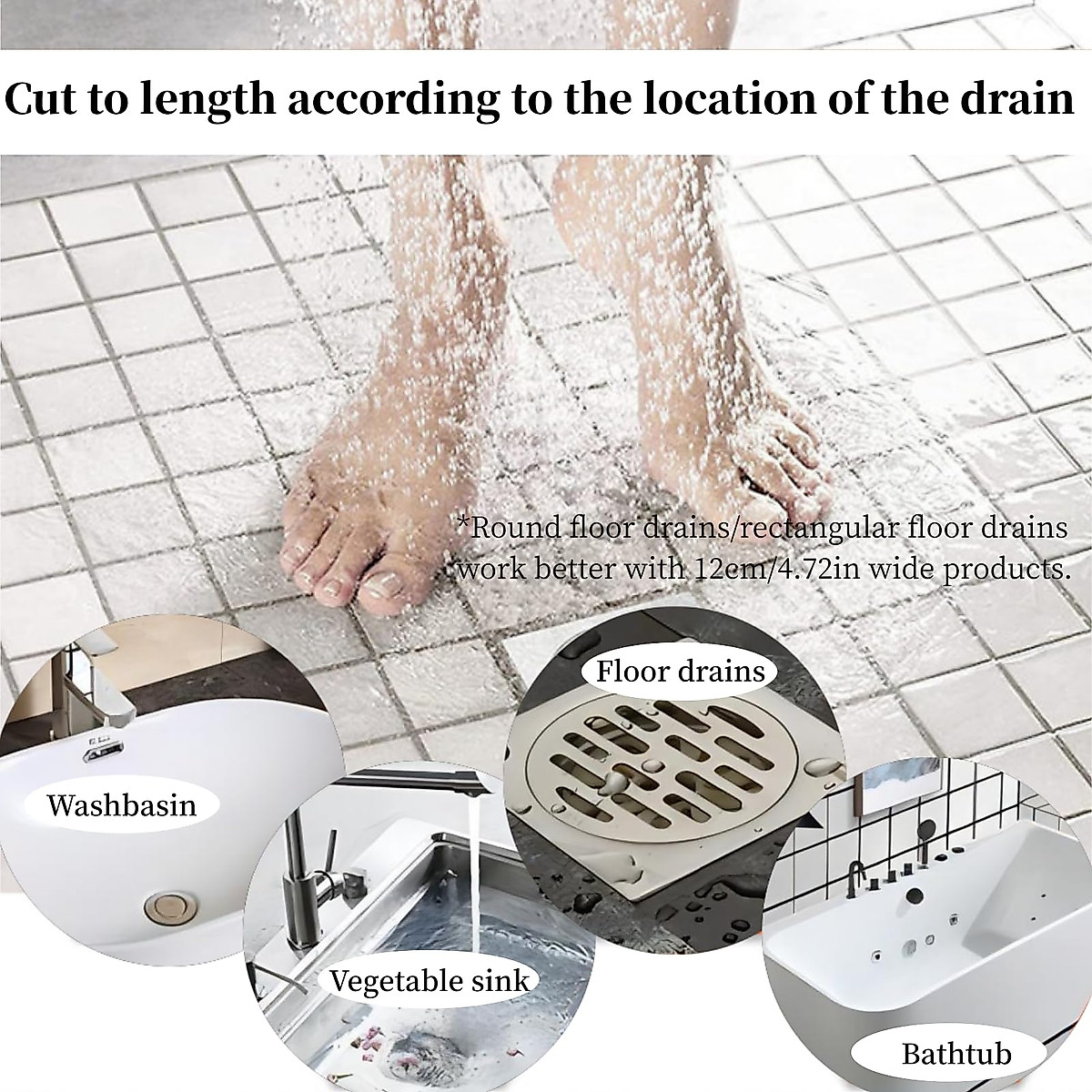 Cut to length according to the location of the drain

*Round floor drains/rectangular floor drains work better with 12cm/4.72in wide products.

Floor drains

Washbasin

Vegetable sink

Bathtub