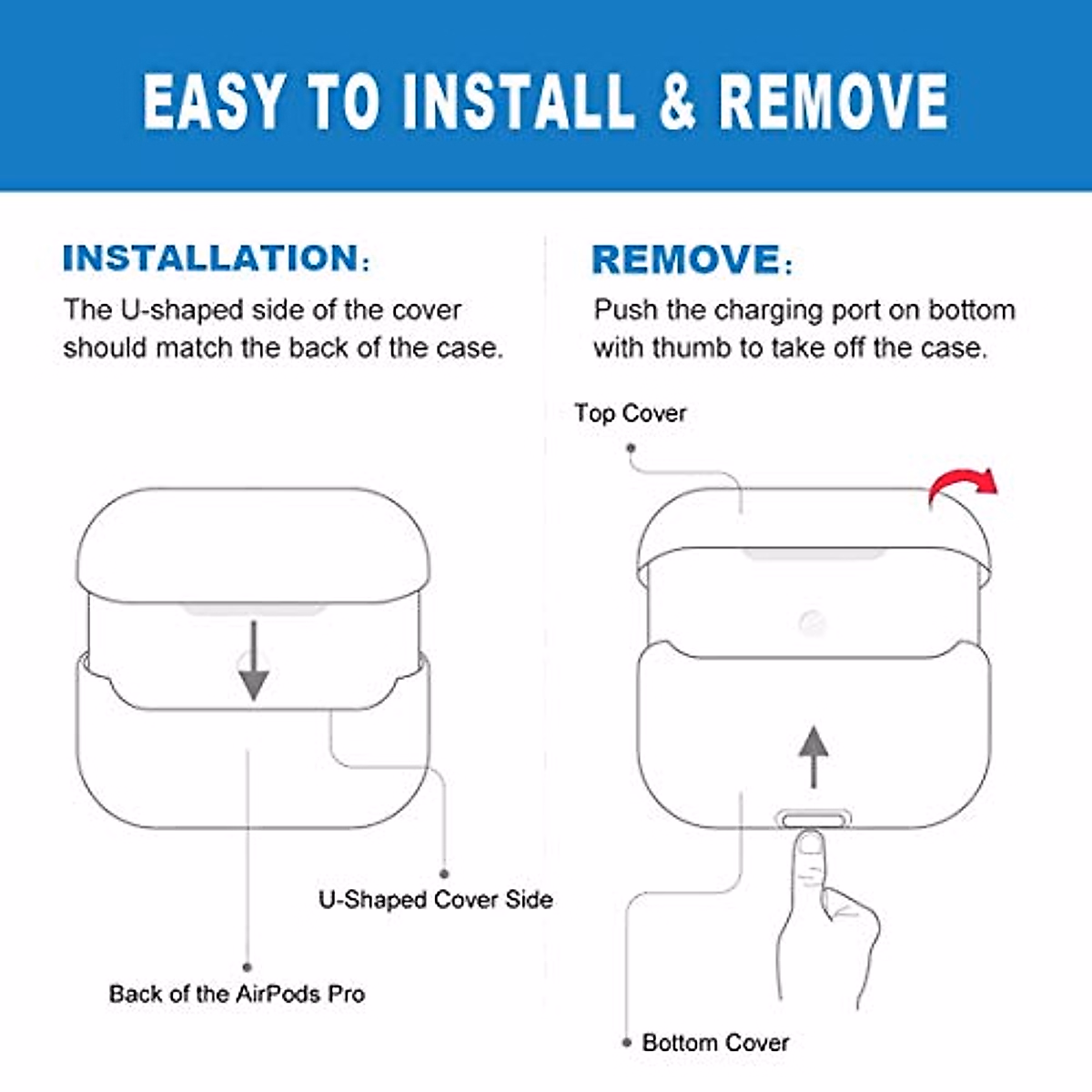 EASY TO INSTALL & REMOVE

INSTALLATION:
The U-shaped side of the cover should match the back of the case.

U-Shaped Cover Side

Back of the AirPods Pro

REMOVE:
Push the charging port on bottom with thumb to take off the case.

Top Cover

Bottom Cover