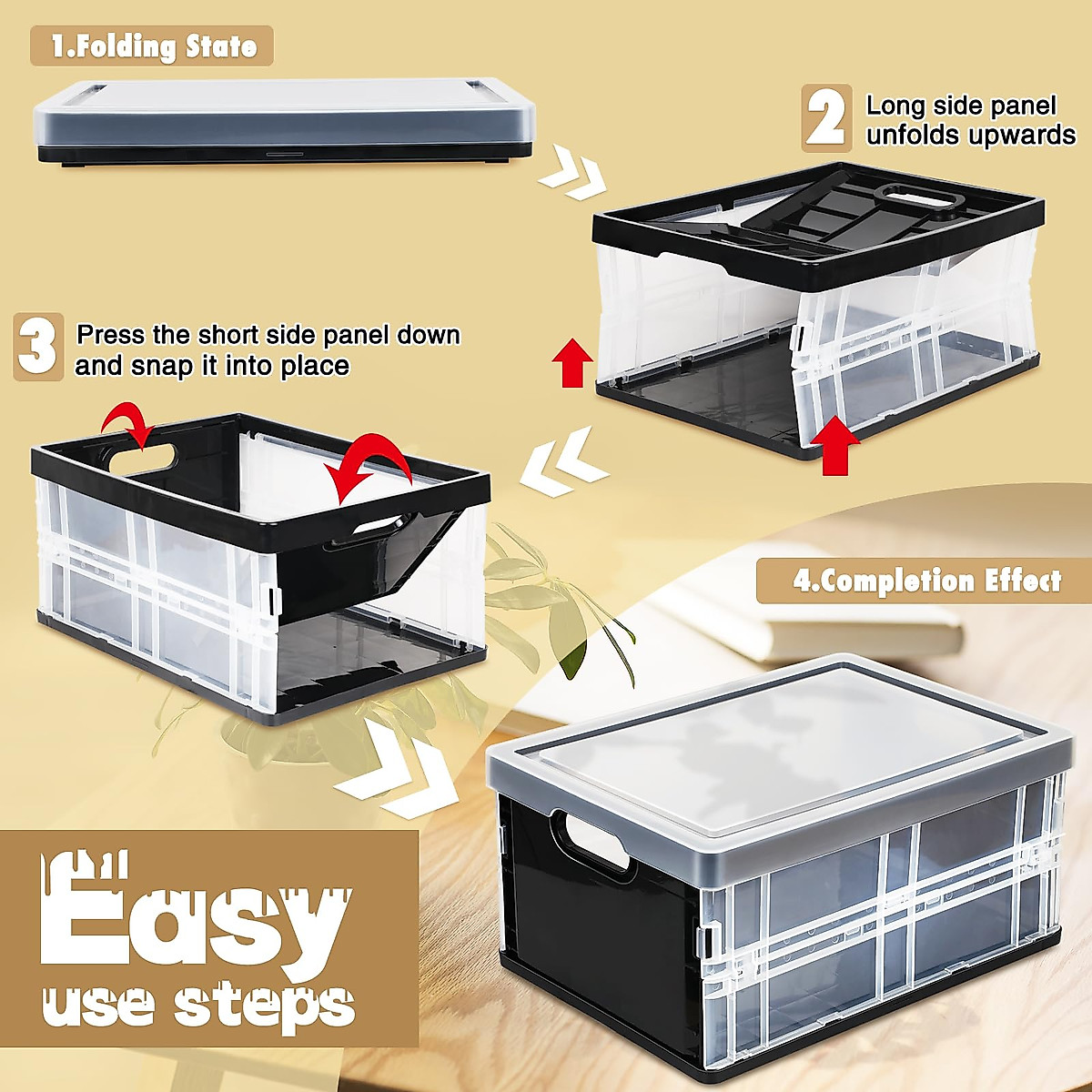 1.Folding State

2 Long side panel unfolds upwards

3 Press the short side panel down and snap it into place

4.Completion Effect

Easy use steps