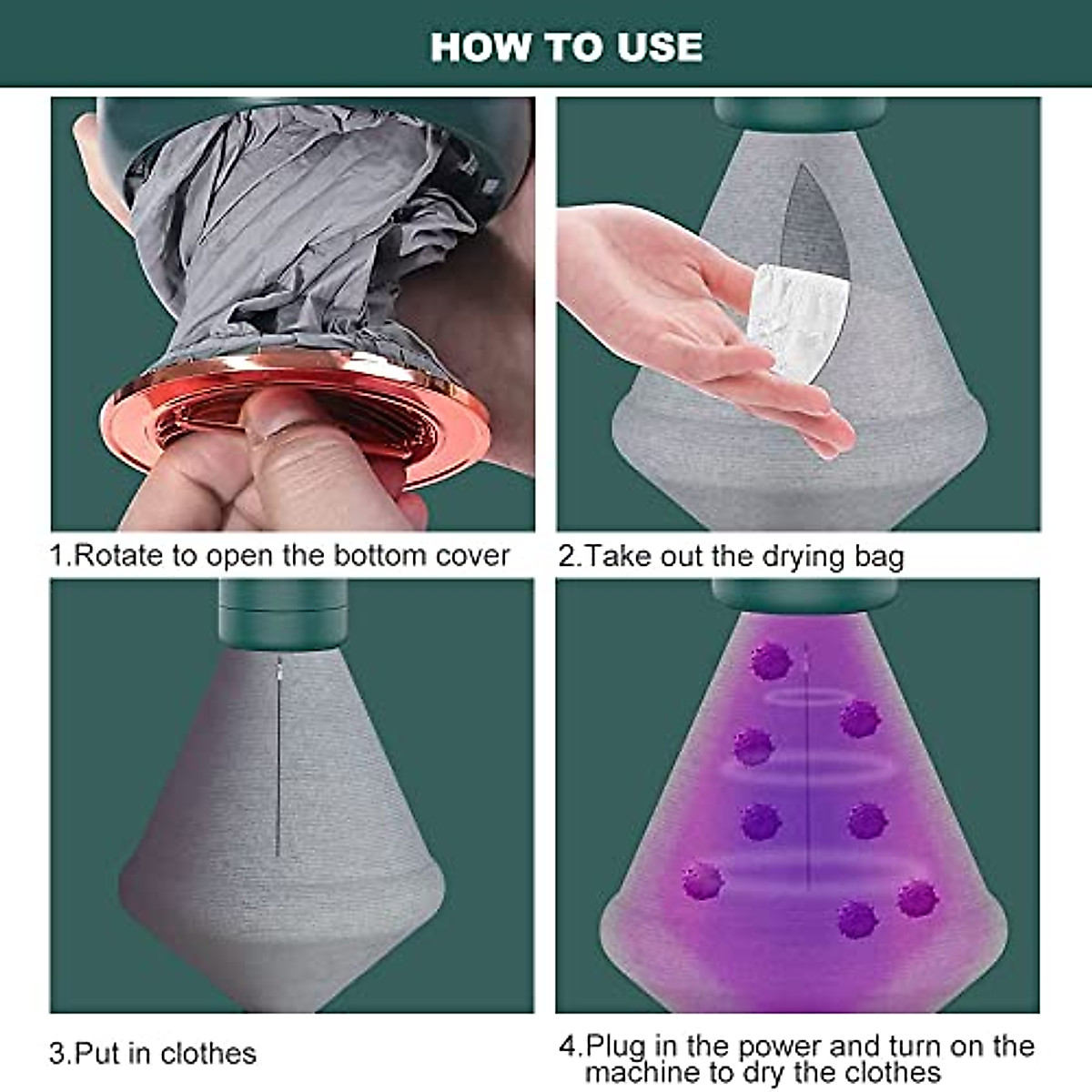 HOW TO USE

1.Rotate to open the bottom cover

2.Take out the drying bag

3.Put in clothes

4.Plug in the power and turn on the machine to dry the clothes