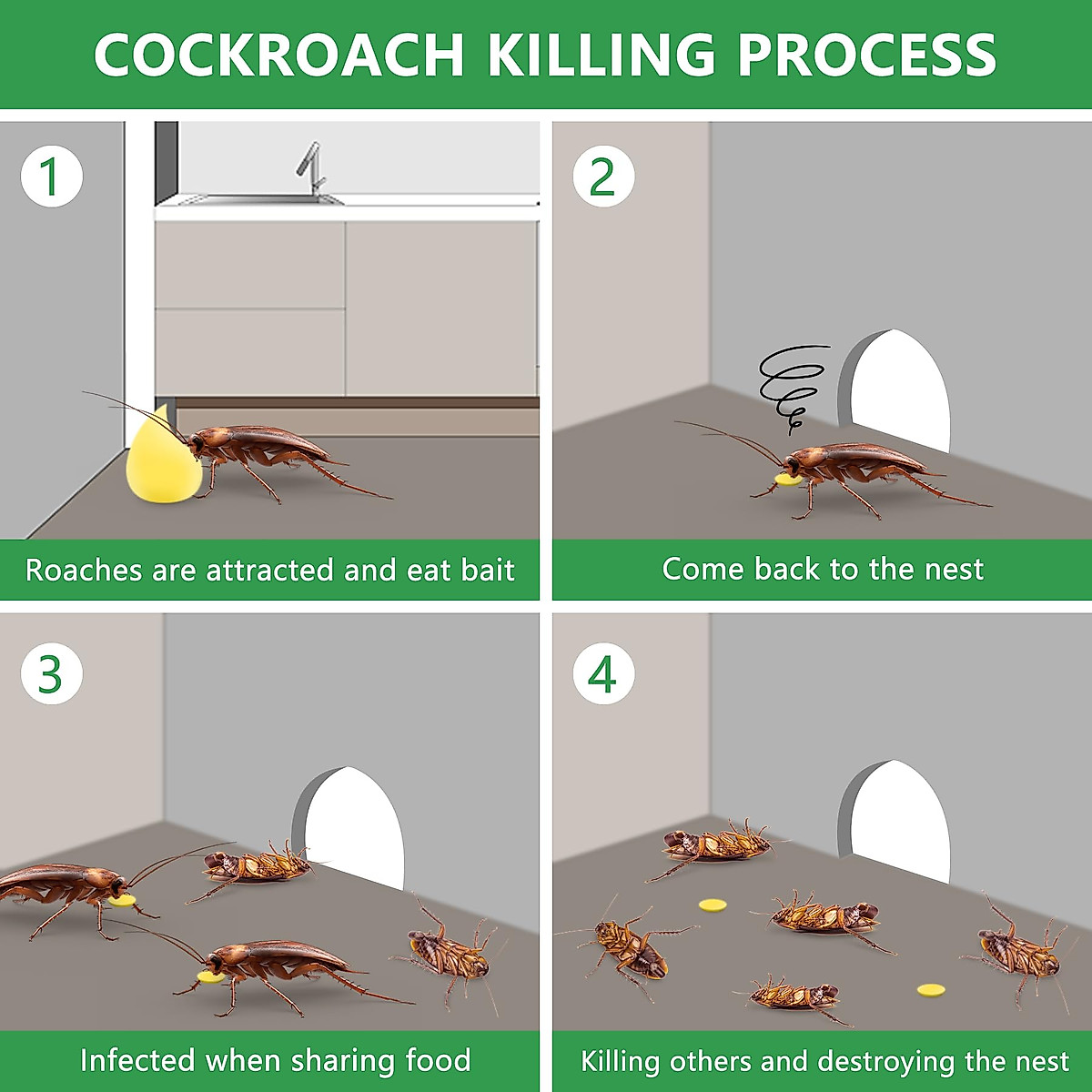 COCKROACH KILLING PROCESS

1

Roaches are attracted and eat bait

2

Come back to the nest

3

Infected when sharing food

4

Killing others and destroying the nest