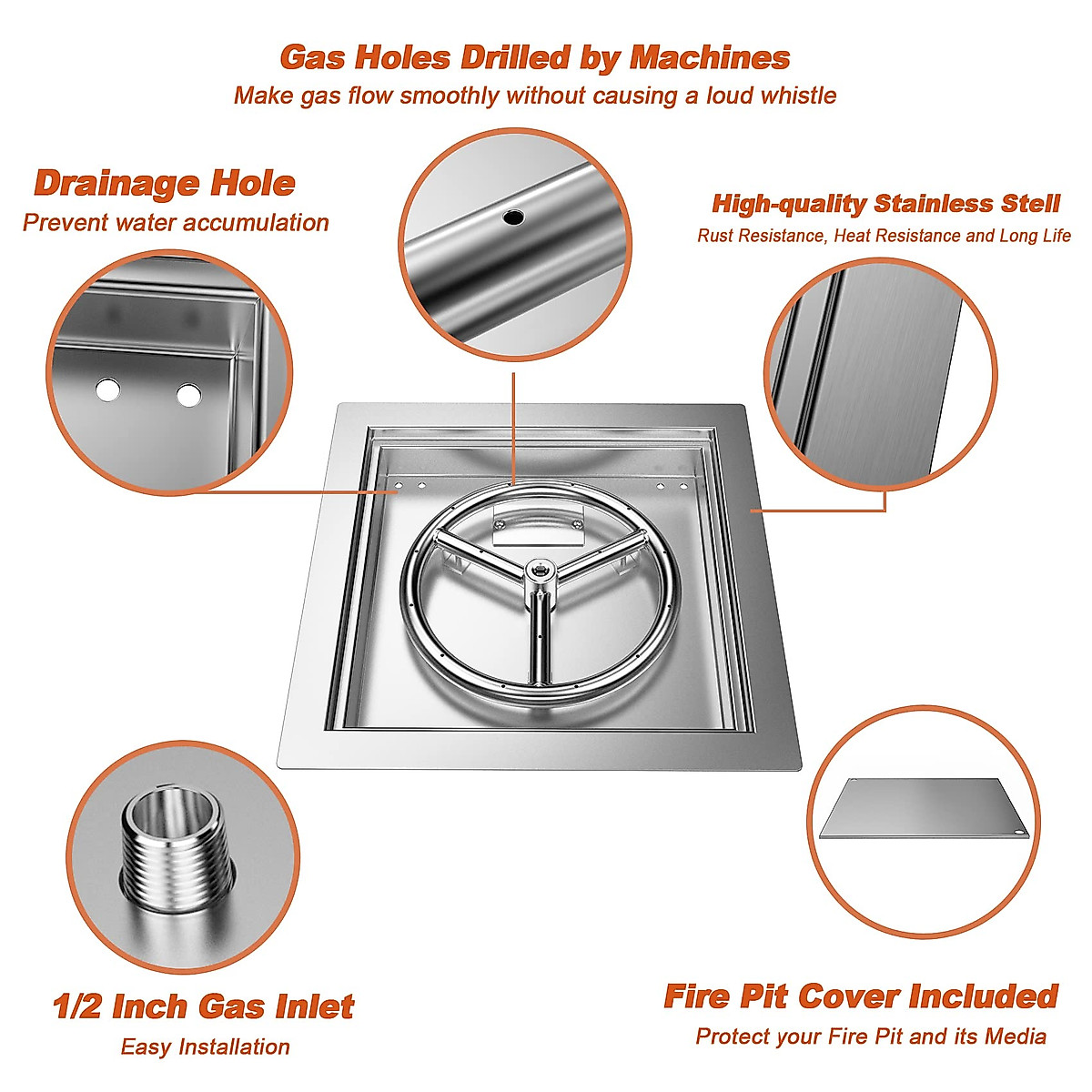 Gas Holes Drilled by Machines
Make gas flow smoothly without causing a loud whistle

Drainage Hole
Prevent water accumulation

High-quality Stainless Stell
Rust Resistance, Heat Resistance and Long Life

1/2 Inch Gas Inlet
Easy Installation

Fire Pit Cover Included
Protect your Fire Pit and its Media