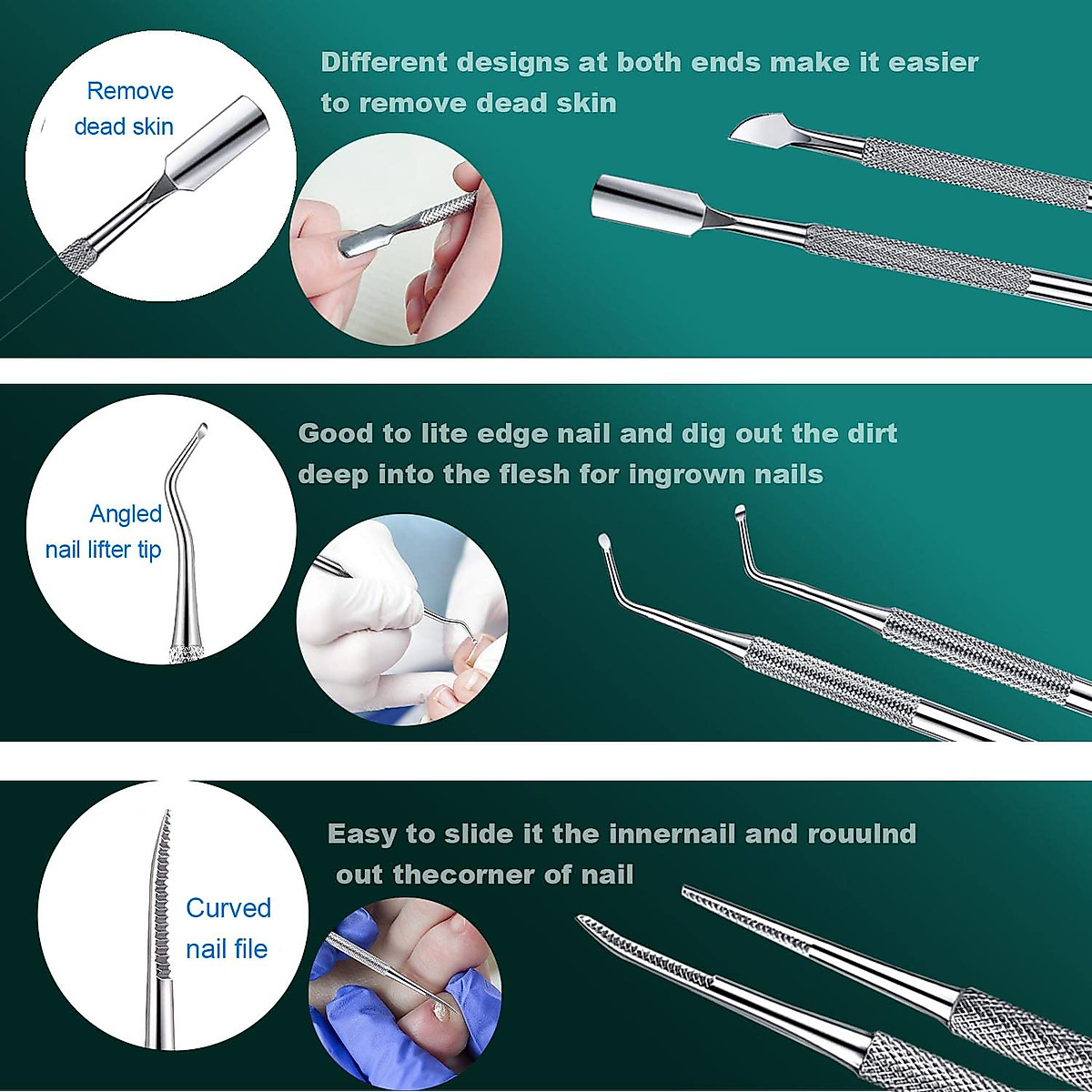 Remove dead skin

Different designs at both ends make it easier to remove dead skin

Angled nail lifter tip

Good to lite edge nail and dig out the dirt deep into the flesh for ingrown nails

Curved nail file

Easy to slide it the innernail and rouulnd out thecorner of nail