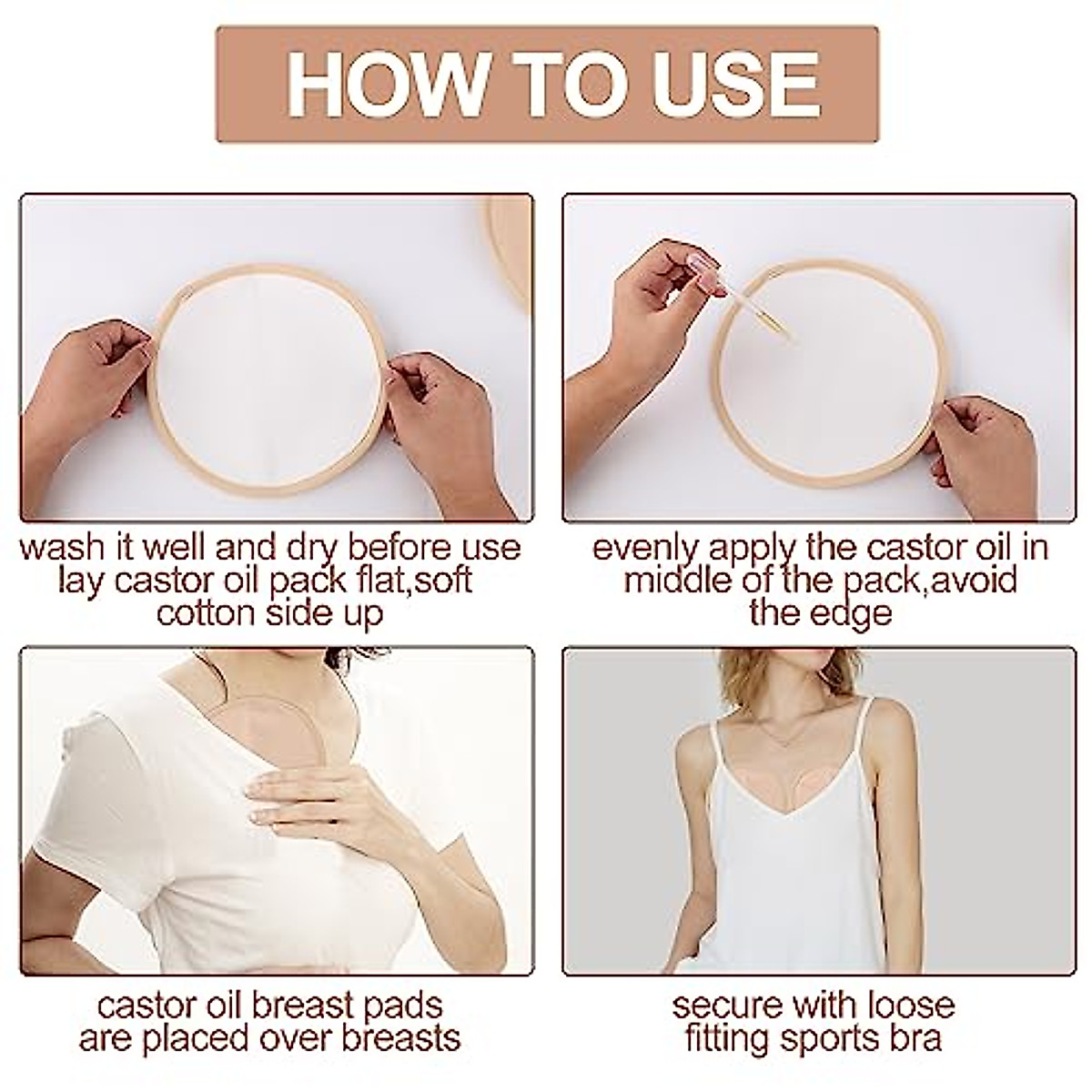 HOW TO USE

wash it well and dry before use lay castor oil pack flat,soft cotton side up

evenly apply the castor oil in middle of the pack,avoid the edge

castor oil breast pads are placed over breasts

secure with loose fitting sports bra