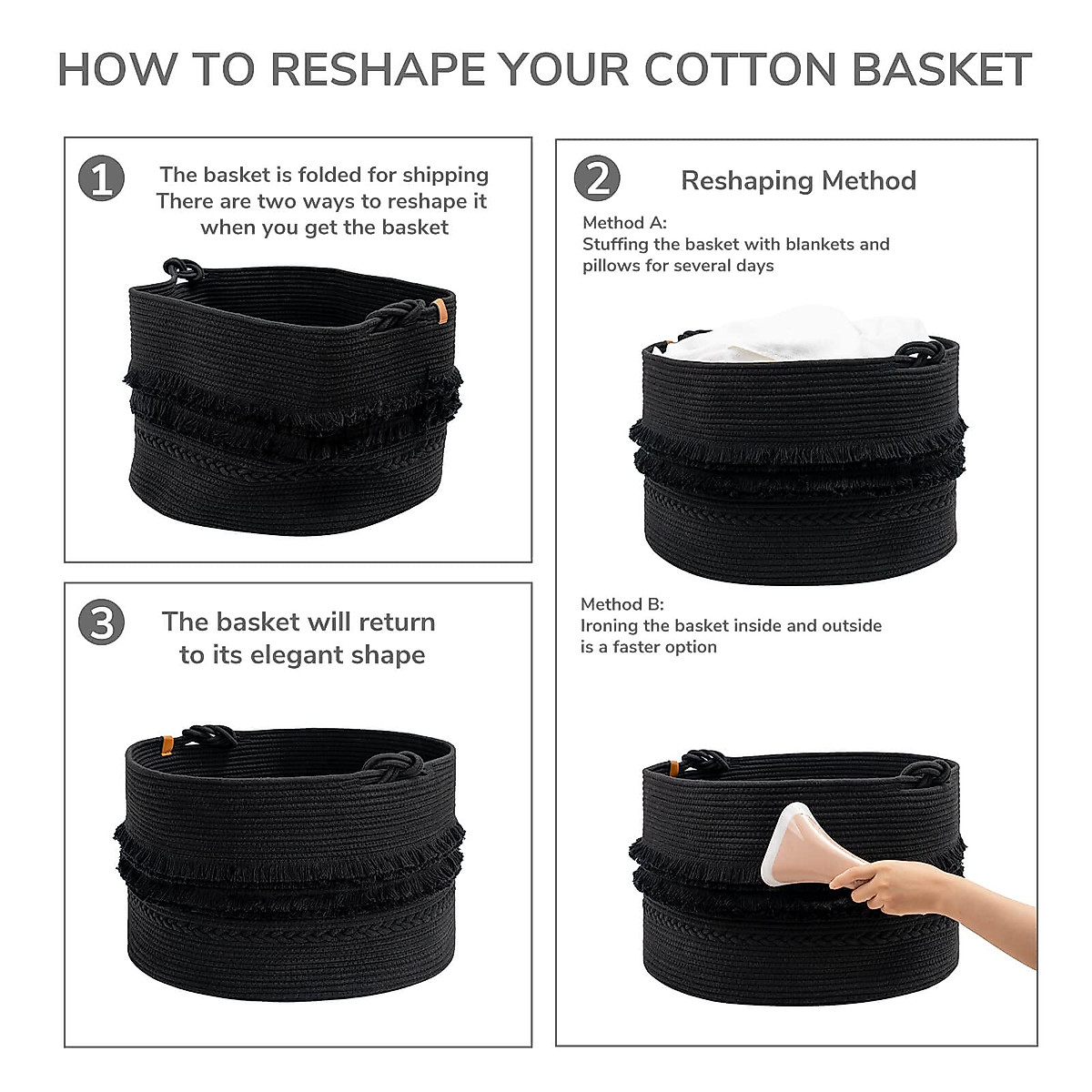 HOW TO RESHAPE YOUR COTTON BASKET

1 The basket is folded for shipping There are two ways to reshape it when you get the basket

3 The basket will return to its elegant shape

2 Reshaping Method

Method A:
Stuffing the basket with blankets and pillows for several days

Method B:
Ironing the basket inside and outside is a faster option