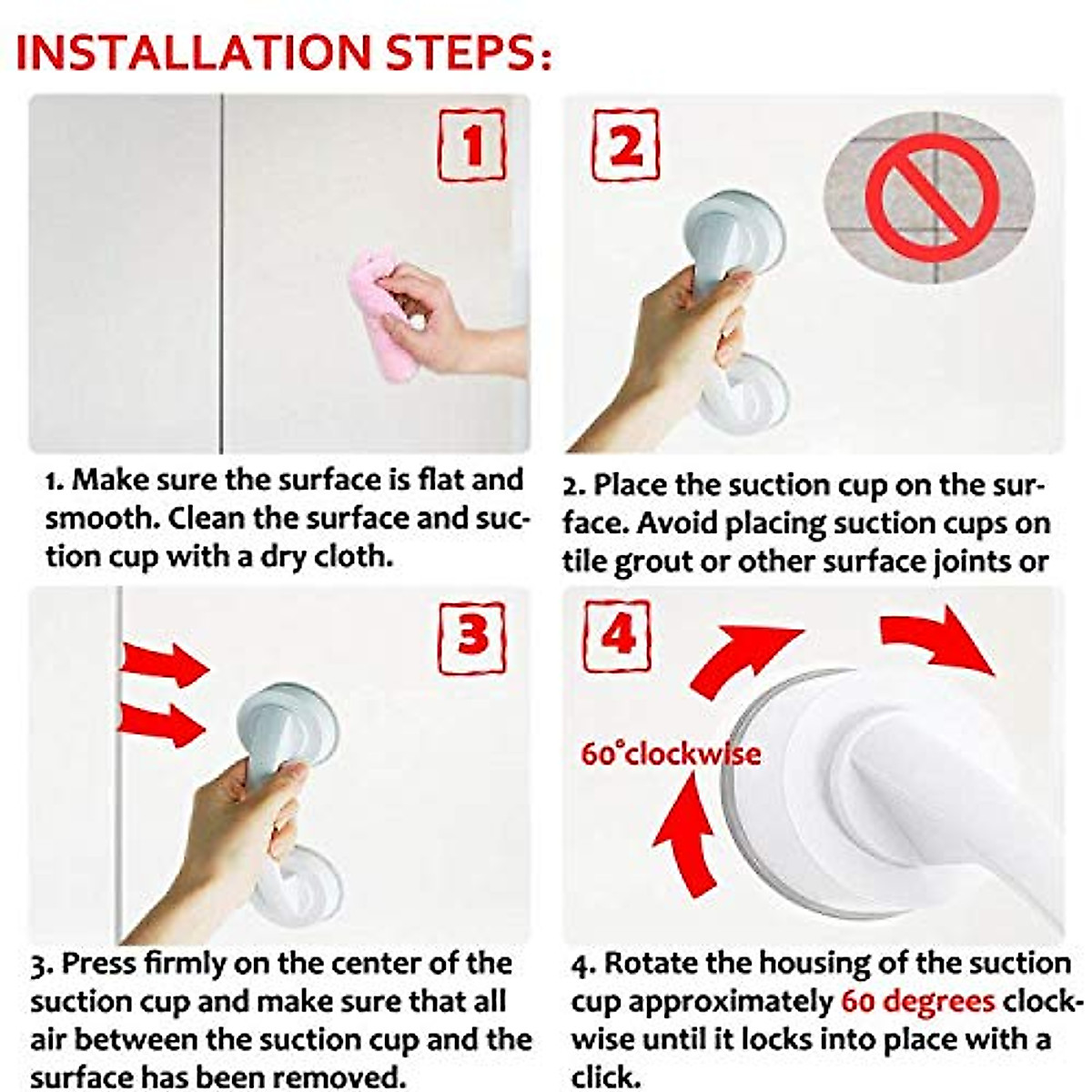 INSTALLATION STEPS:

1

1. Make sure the surface is flat and smooth. Clean the surface and suction cup with a dry cloth.

2

2. Place the suction cup on the surface. Avoid placing suction cups on tile grout or other surface joints or

3

3. Press firmly on the center of the suction cup and make sure that all air between the suction cup and the surface has been removed.

4

60°clockwise

4. Rotate the housing of the suction cup approximately 60 degrees clockwise until it locks into place with a click.