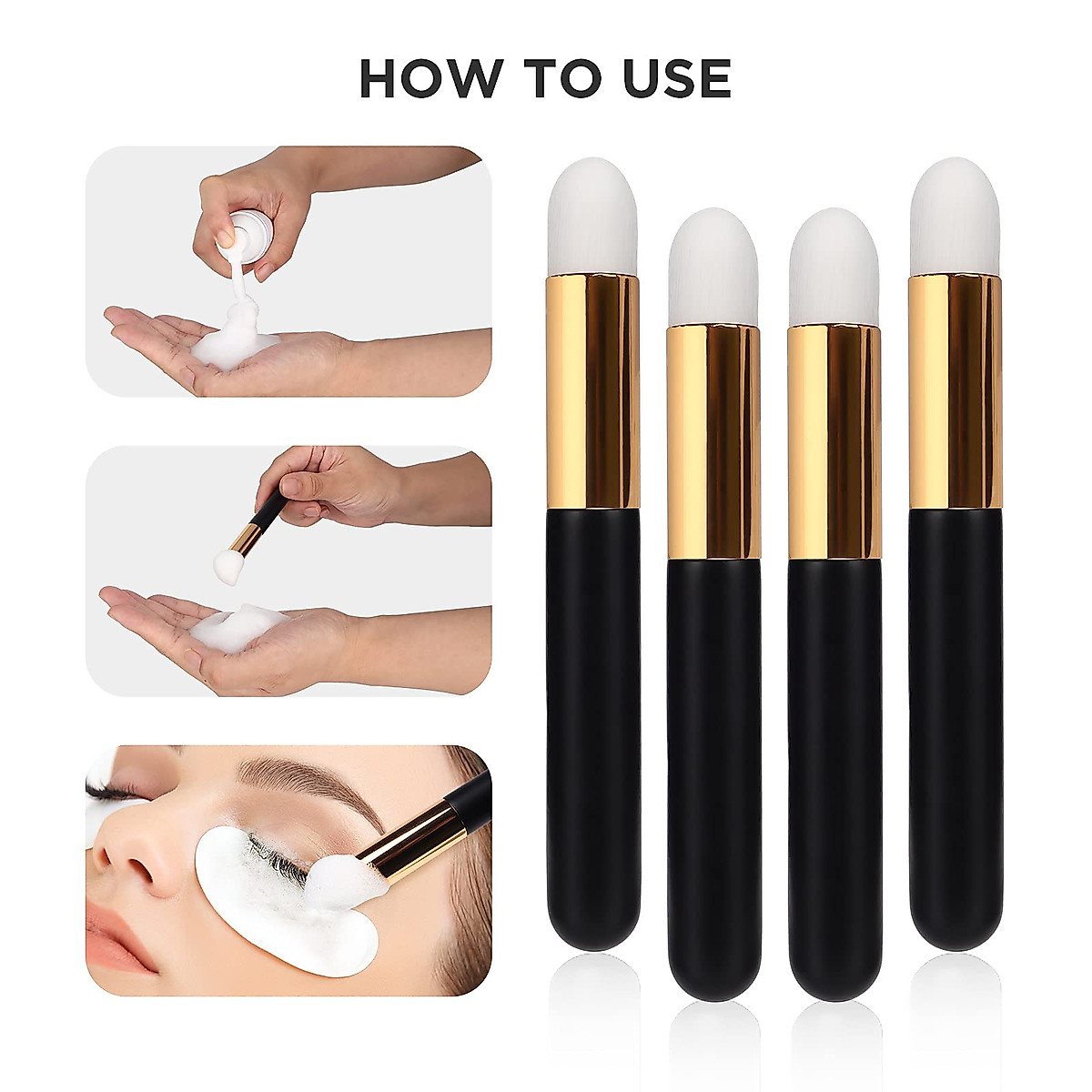 HOW TO USE